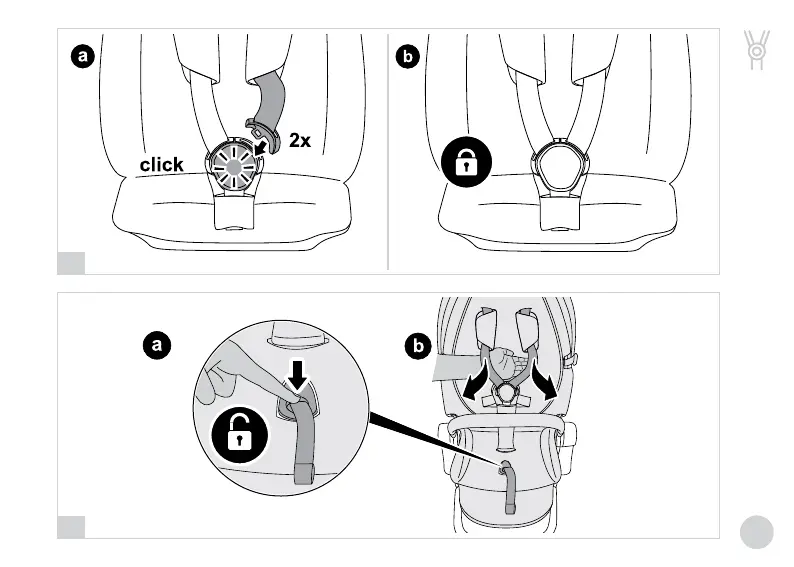 a
click
2x
b
a
b