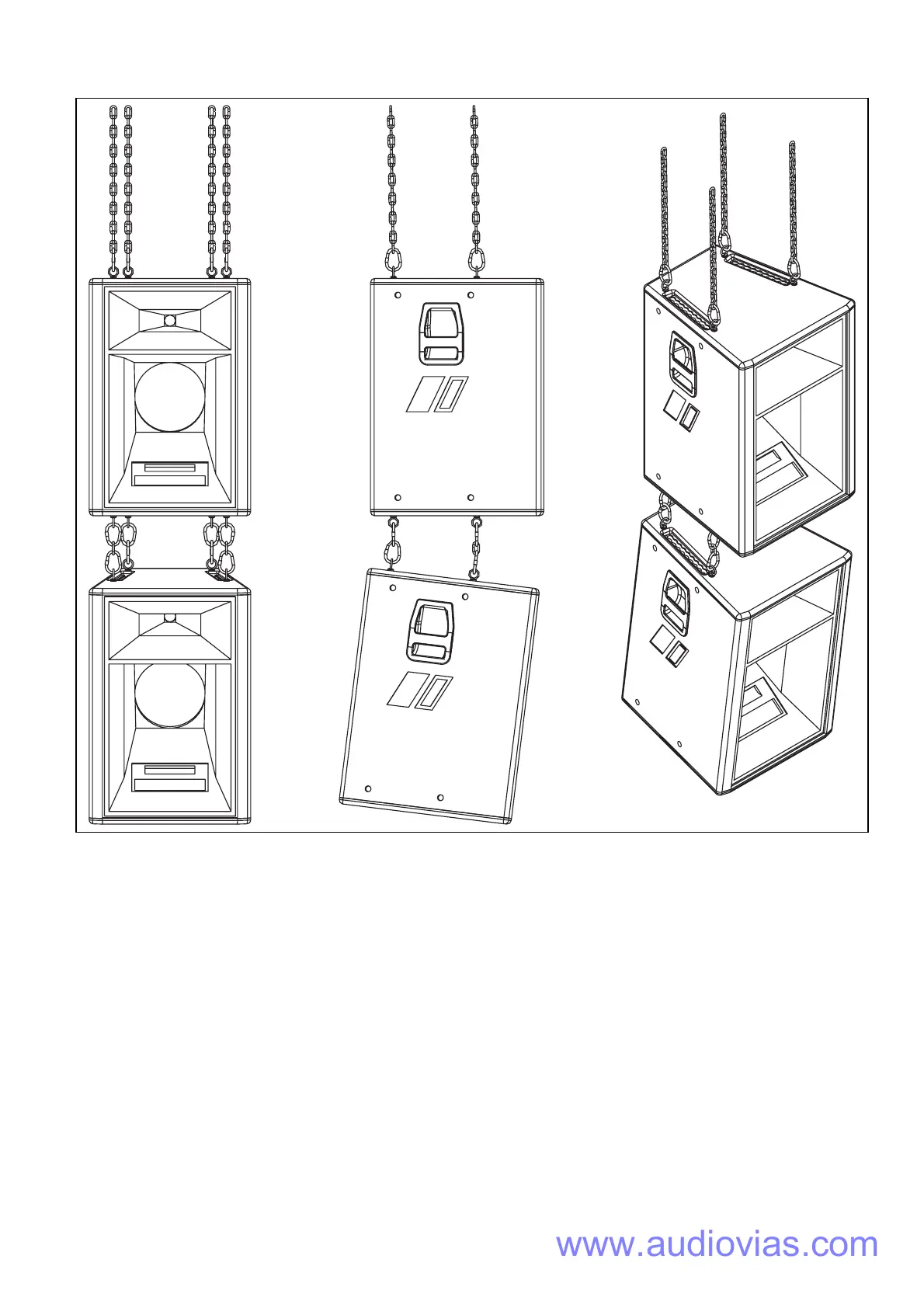 www.audiovias.com