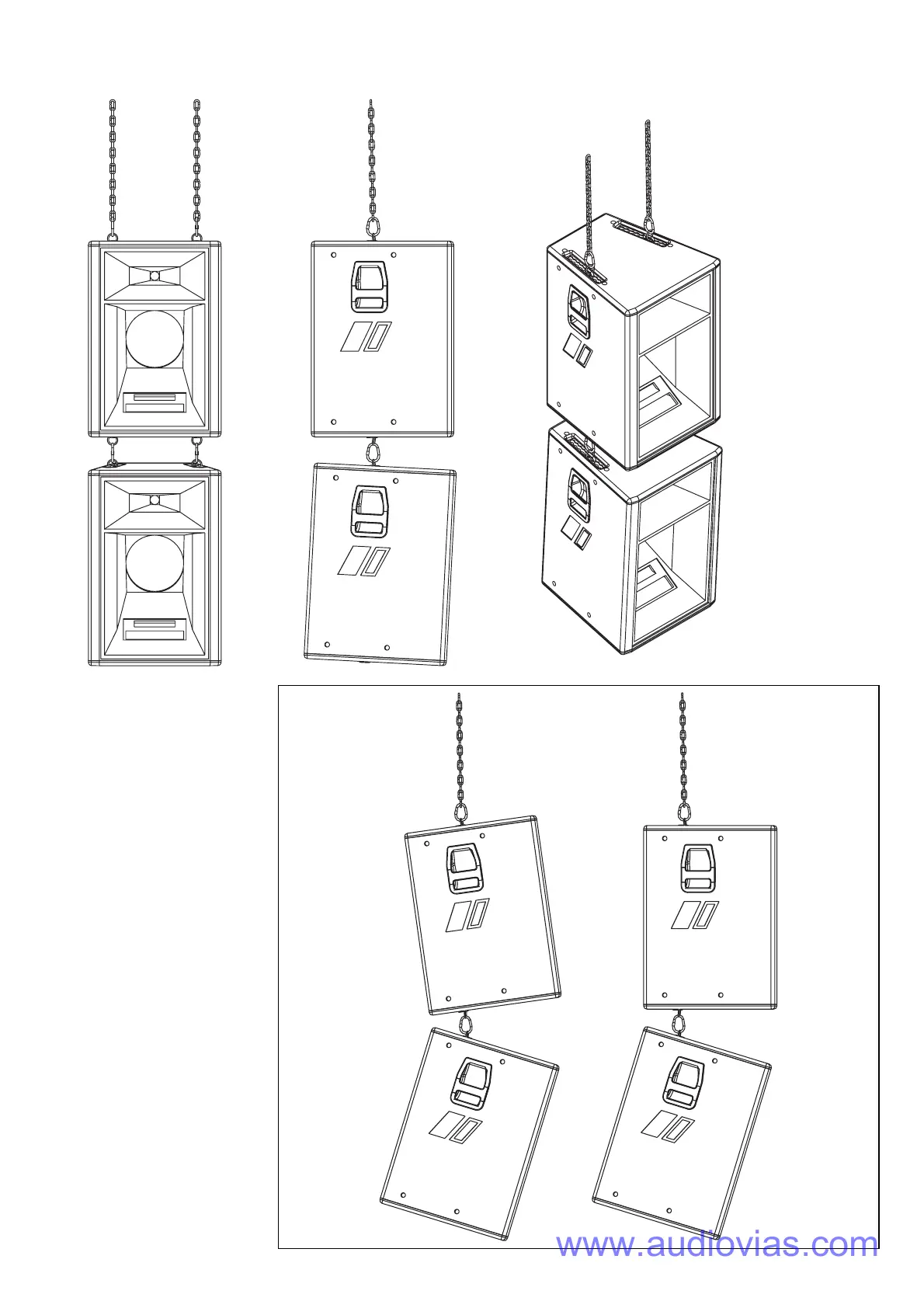 www.audiovias.com