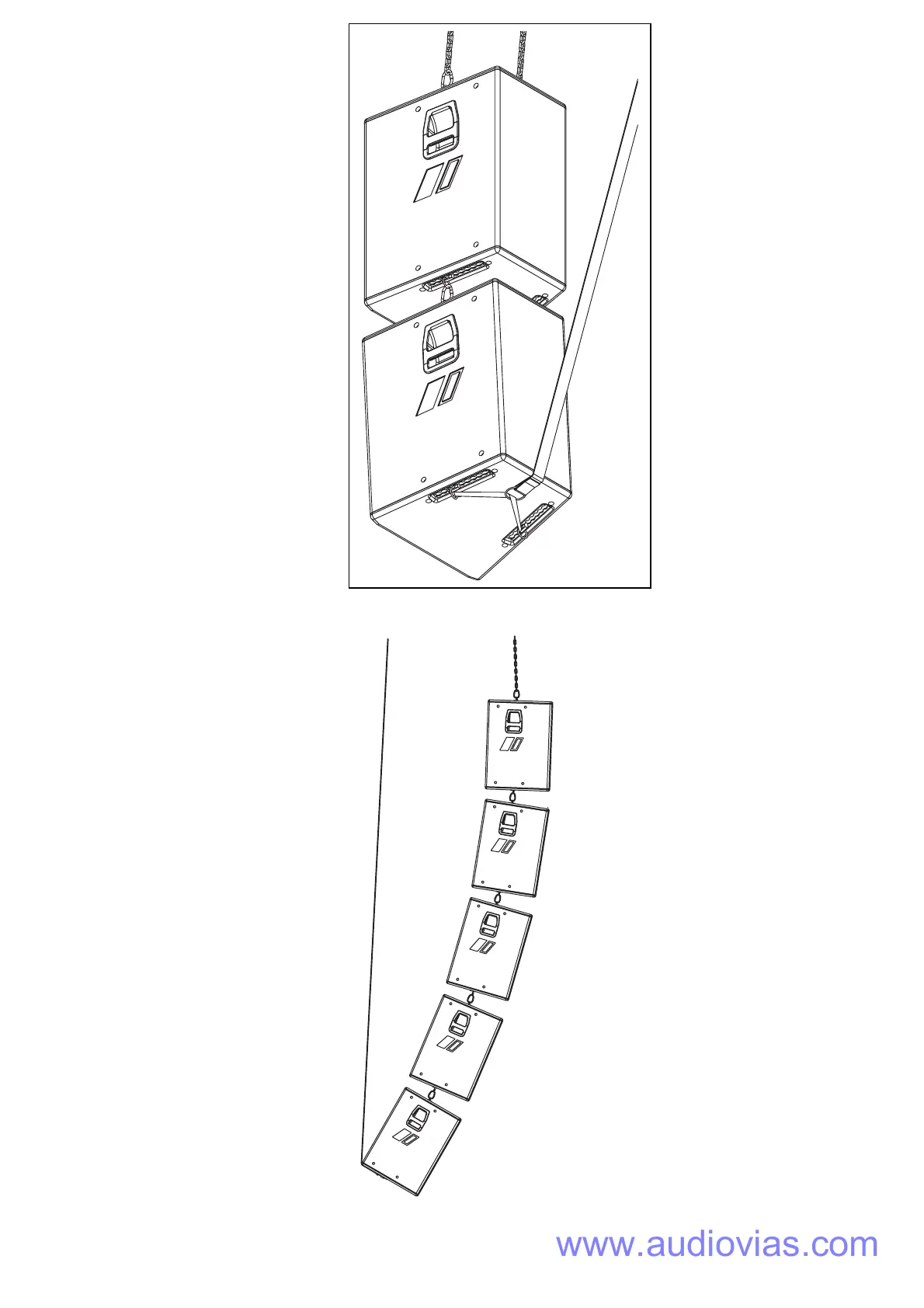 www.audiovias.com