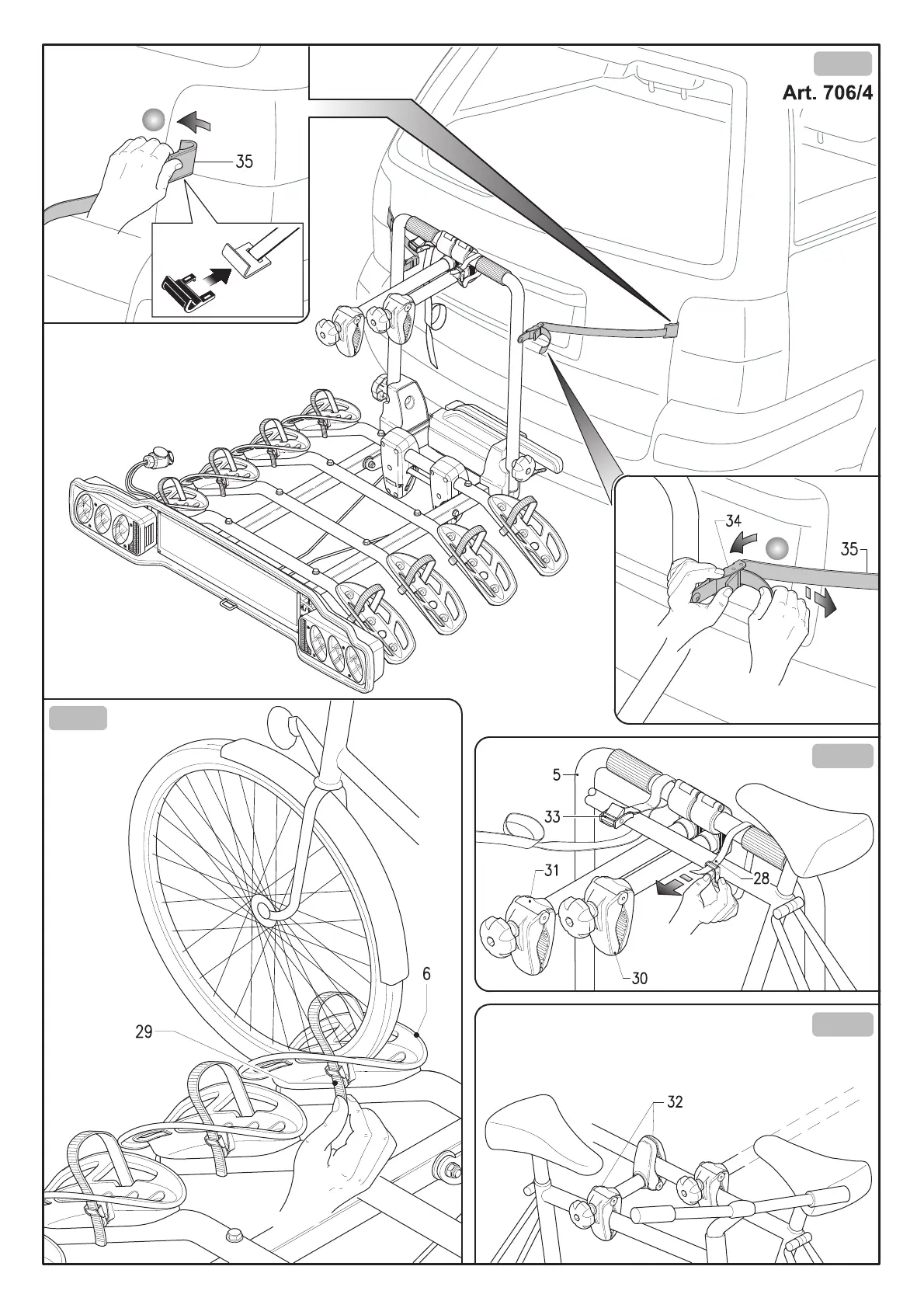 Art. 706/4

35

34

35

5

33

31

28

30

6

29

32