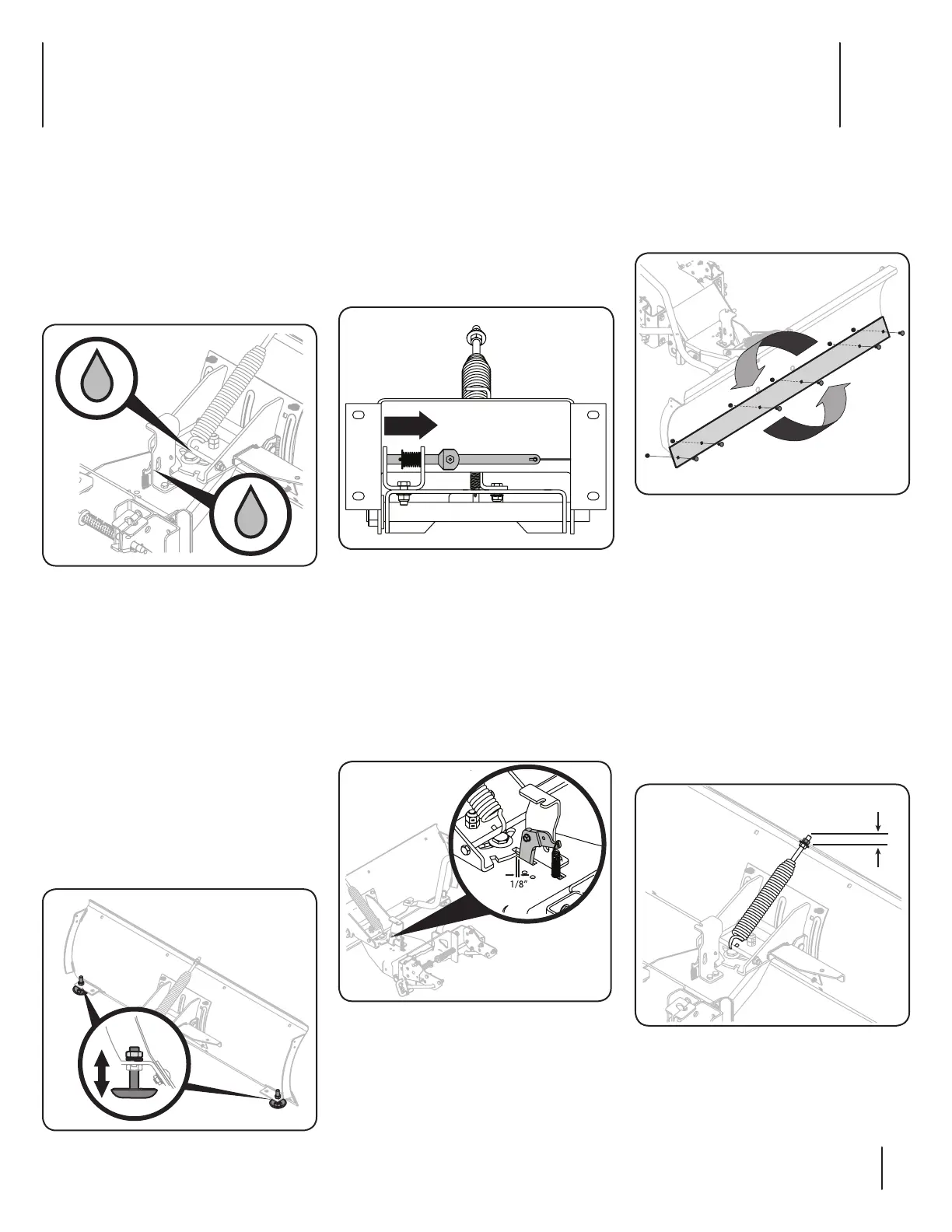 1/8"