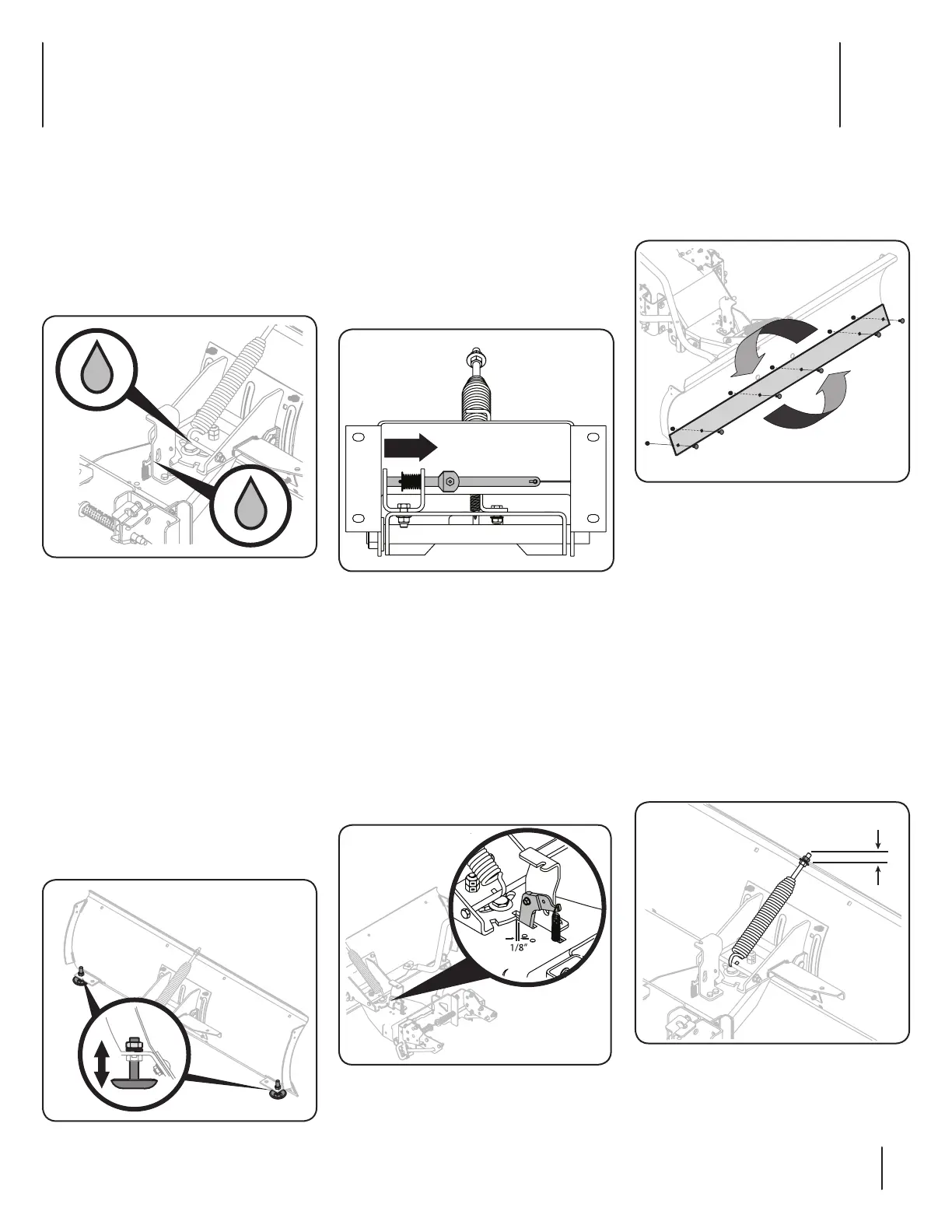 1/8"