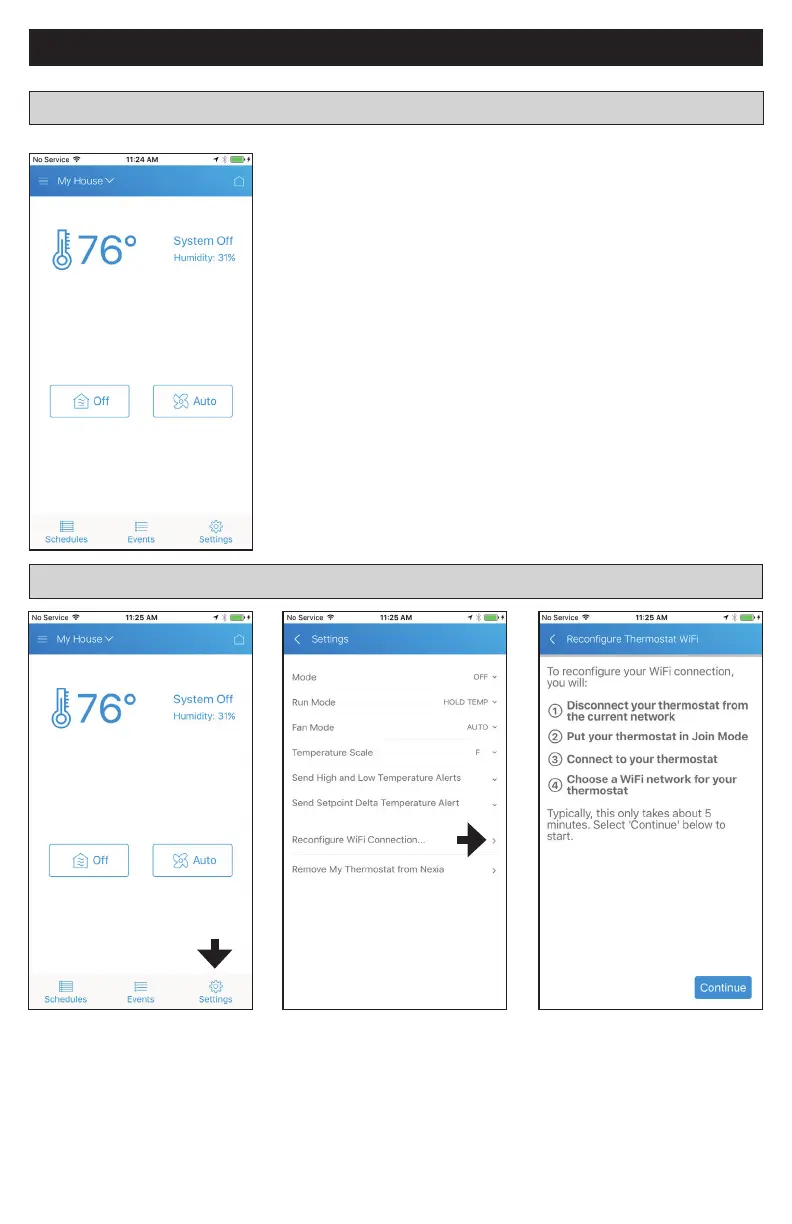 No Service 11:24 AM

My House

76°

System Off

Humidity: 31%

Off

Auto

Schedules

Events

Settings

No Service 11:25 AM

My House

76°

System Off

Humidity: 31%

Off

Auto

Schedules

Events

Settings

No Service 11:25 AM

Settings

Mode OFF

Run Mode HOLD TEMP

Fan Mode AUTO

Temperature Scale F

Send High and Low Temperature Alerts

Send Setpoint Delta Temperature Alert

Reconfigure WiFi Connection...

Remove My Thermostat from Nexia

No Service 11:25 AM

Reconfigure Thermostat WiFi

To reconfigure your WiFi connection, you will:

1 Disconnect your thermostat from the current network

2 Put your thermostat in Join Mode

3 Connect to your thermostat

4 Choose a WiFi network for your thermostat

Typically, this only takes about 5 minutes. Select 'Continue' below to start.

Continue