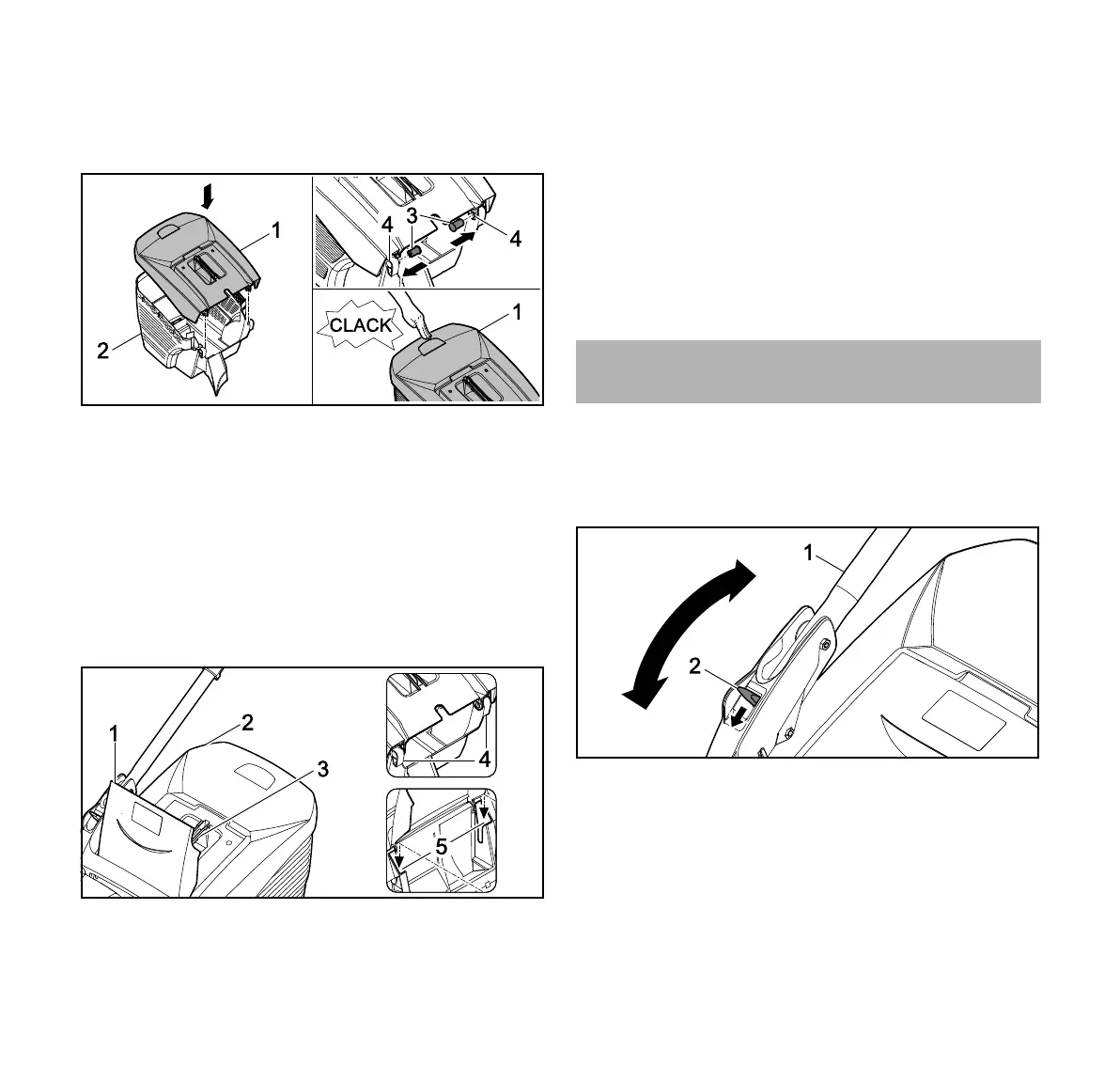 1
2
4
3
4
CLACK
1

1
2
3
4
5

1
2