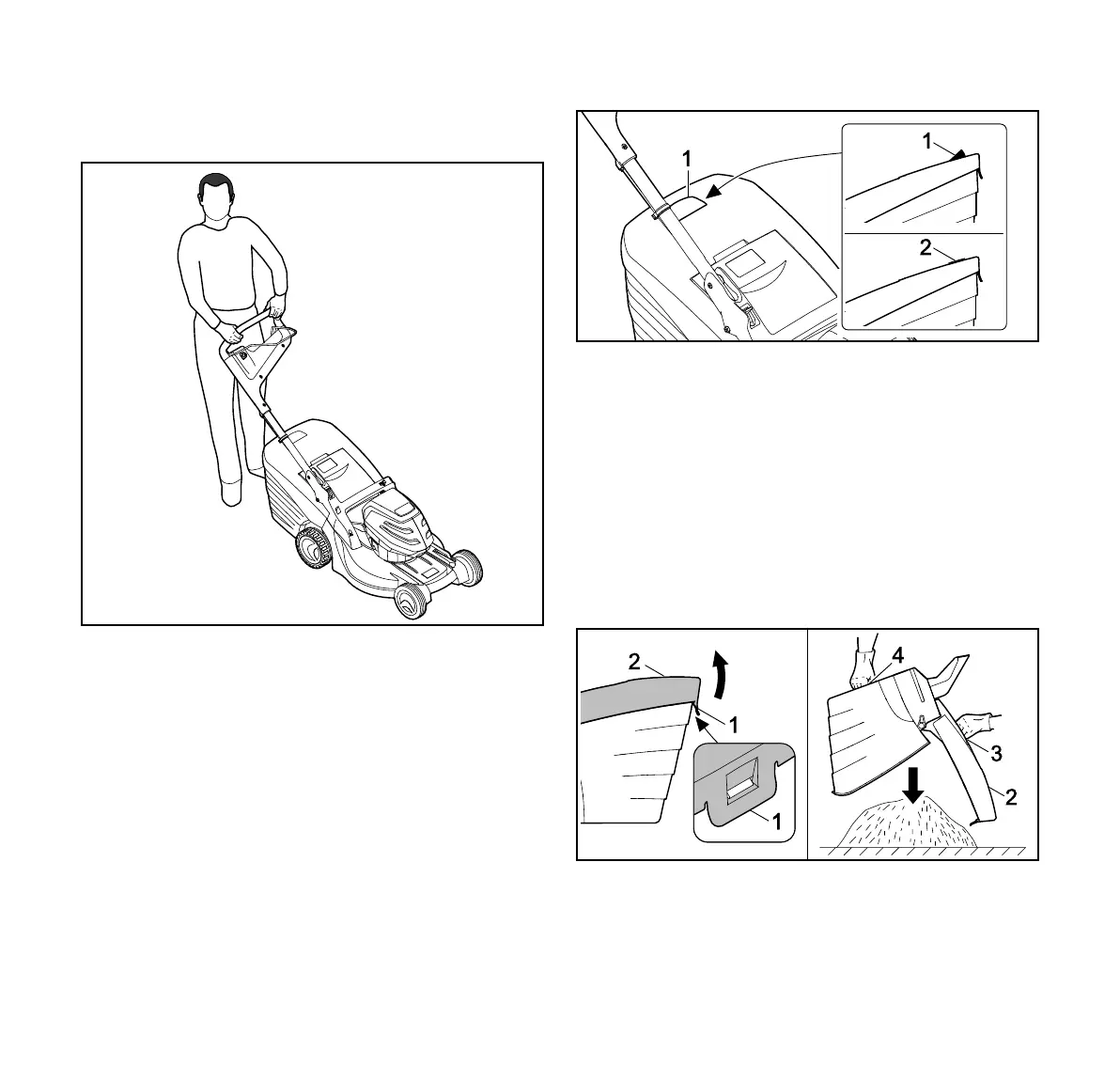 1
1
2
2
1
1
4
3
2