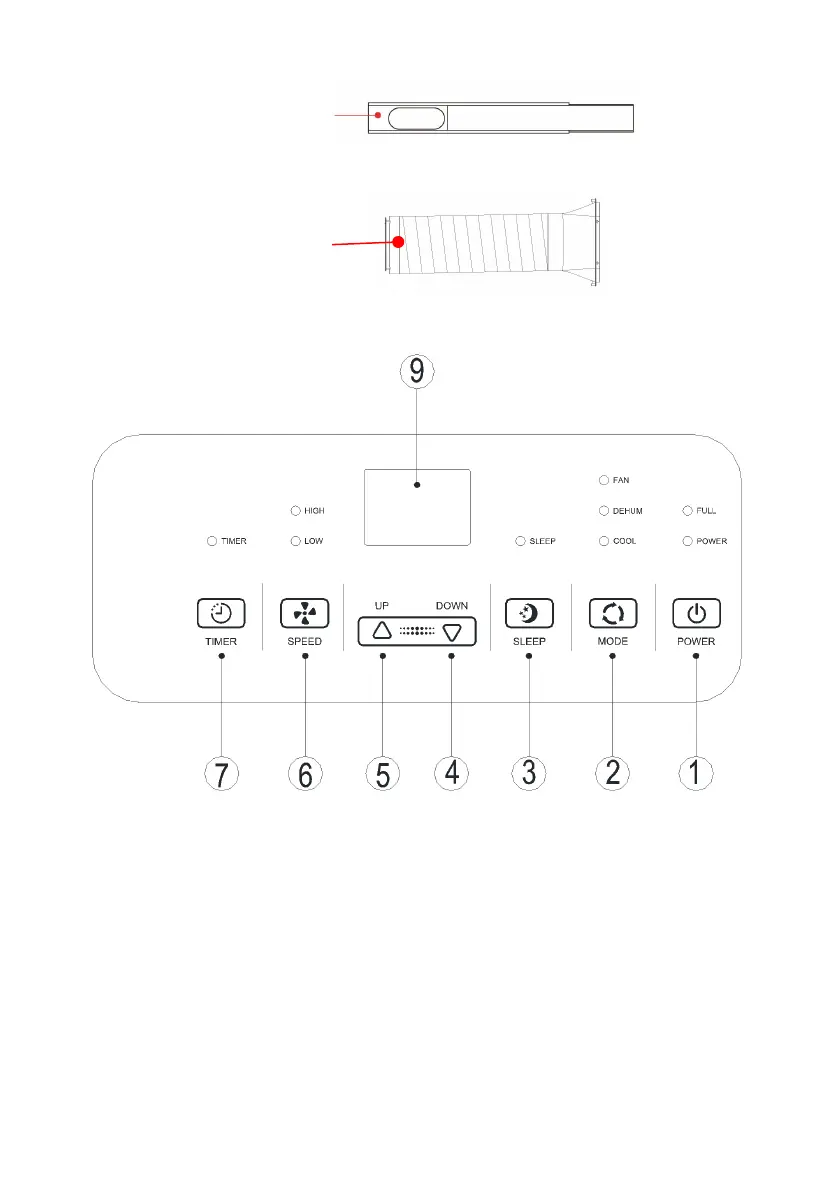 9

FAN
HIGH
DEHUM
FULL
TIMER
LOW
SLEEP
COOL
POWER

UP
DOWN

TIMER
SPEED
SLEEP
MODE
POWER

7
6
5
4
3
2
1