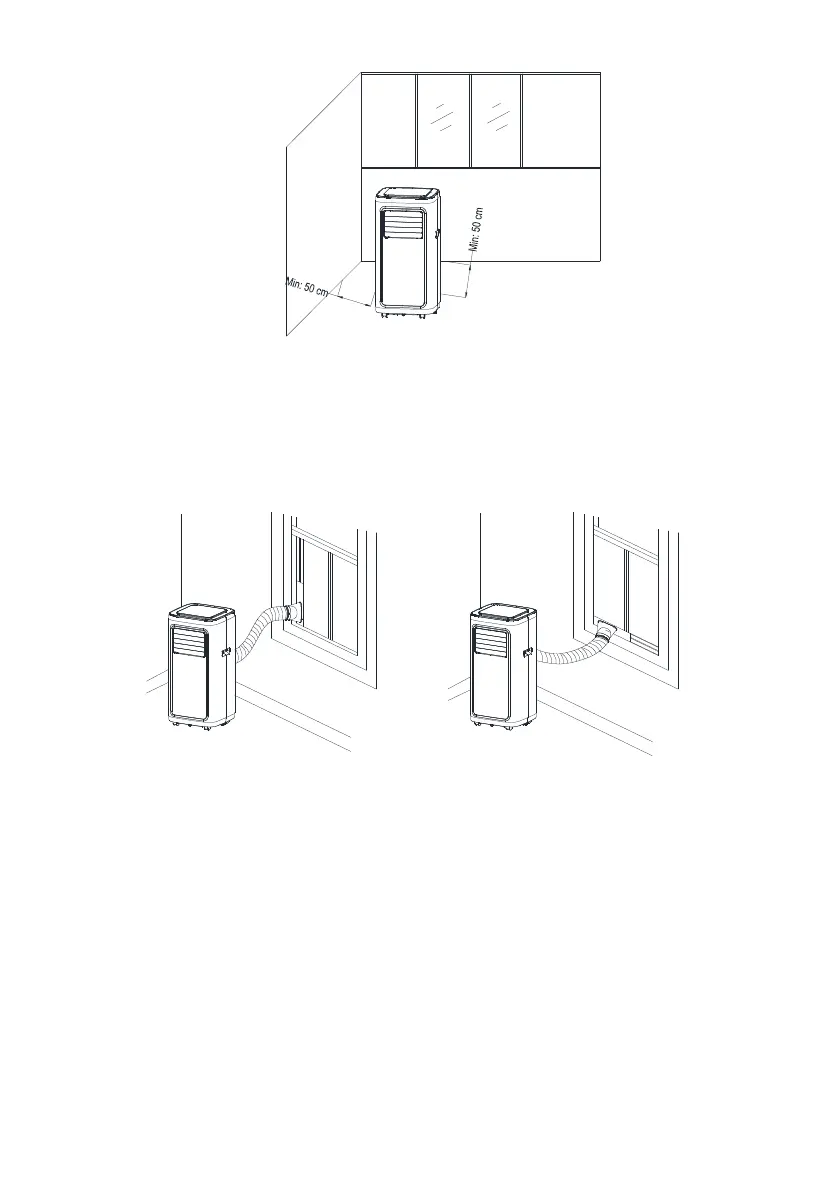 Min: 50 cm

Min: 50 cm