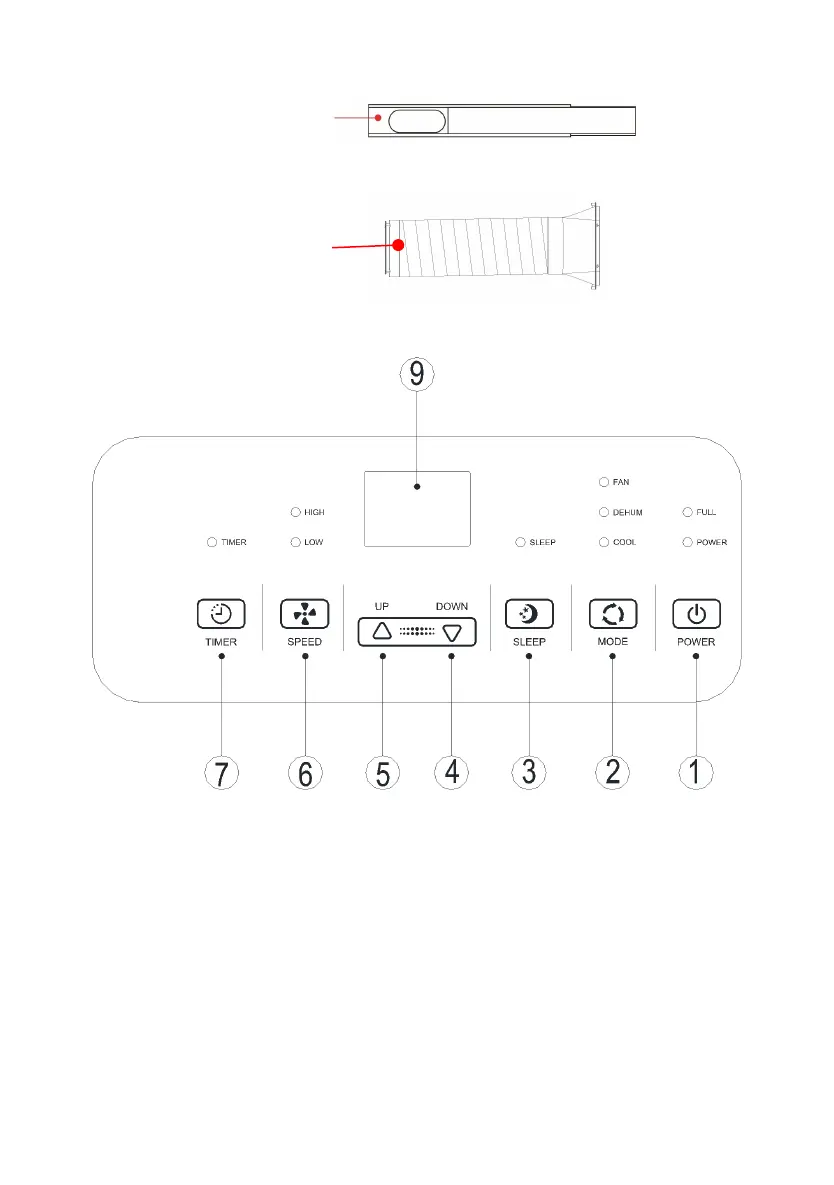 9

FAN
HIGH
DEHUM
FULL
TIMER
LOW
SLEEP
COOL
POWER

UP
DOWN

TIMER
SPEED
SLEEP
MODE
POWER

7
6
5
4
3
2
1