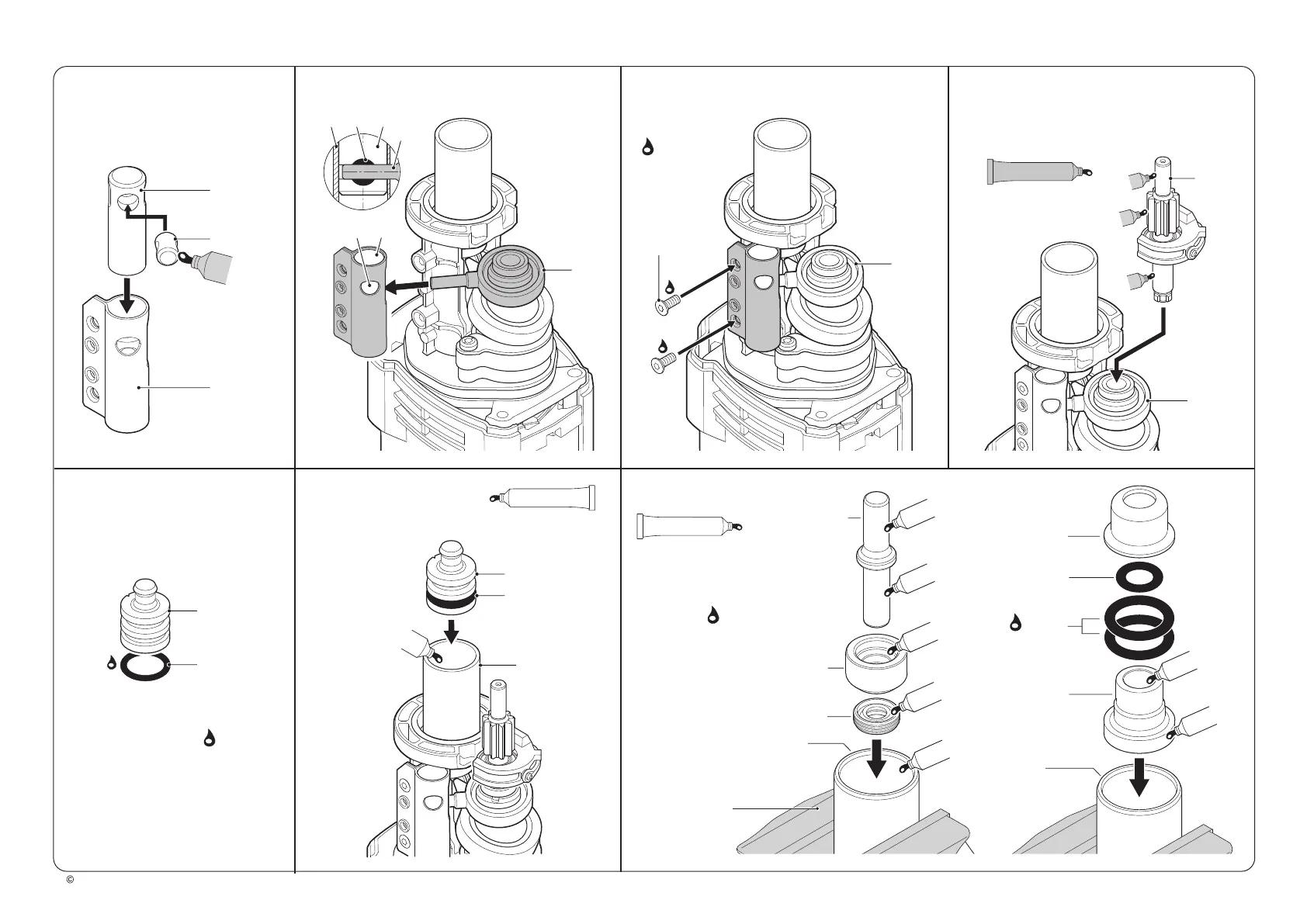 ©