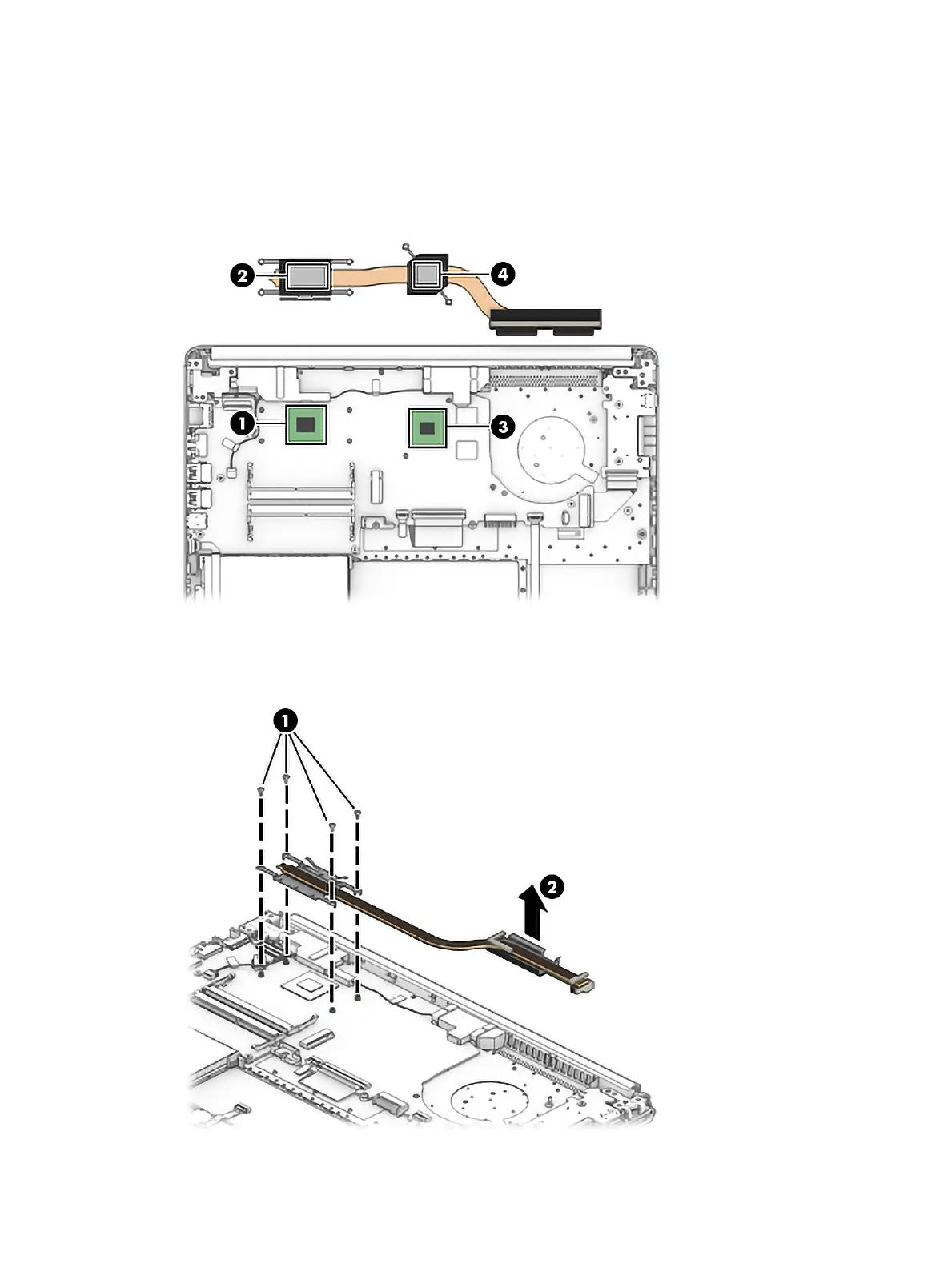 2
4
1
3
1
2