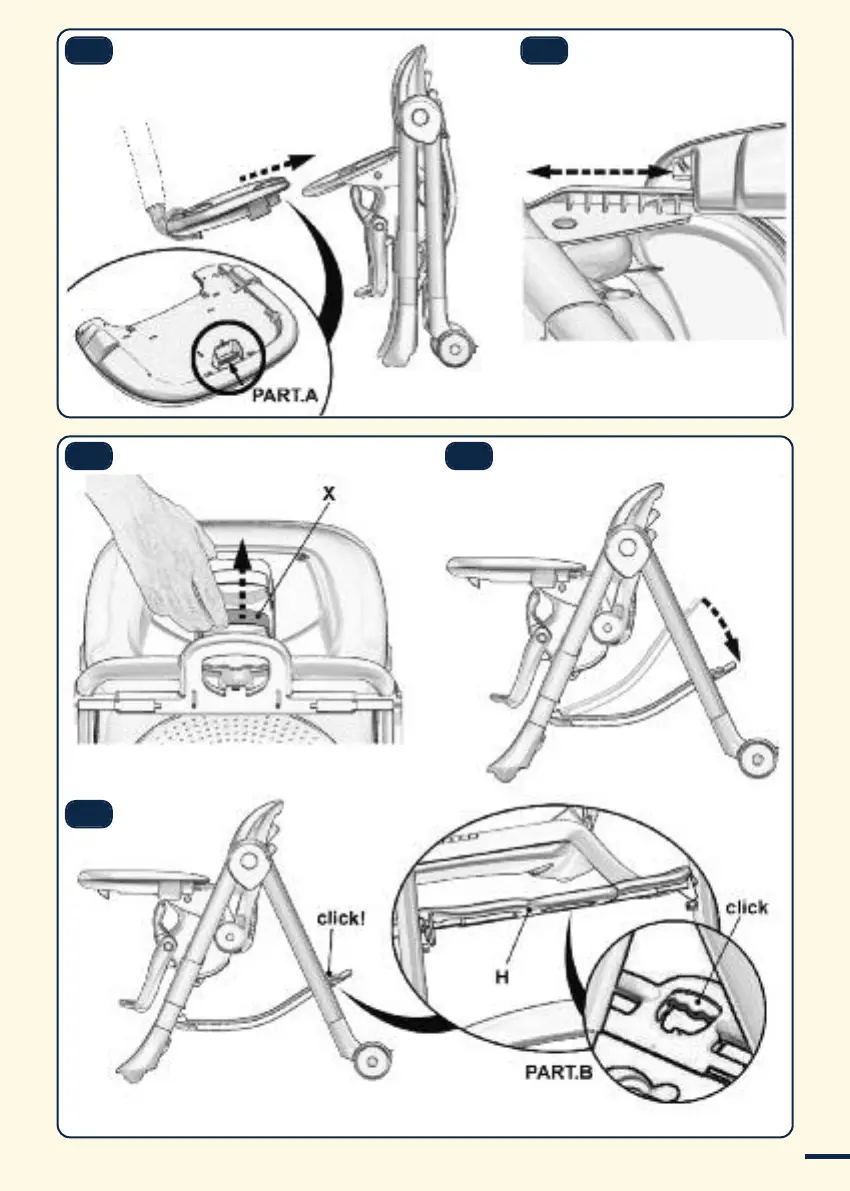 PART.A

X

click!

H

click

PART.B