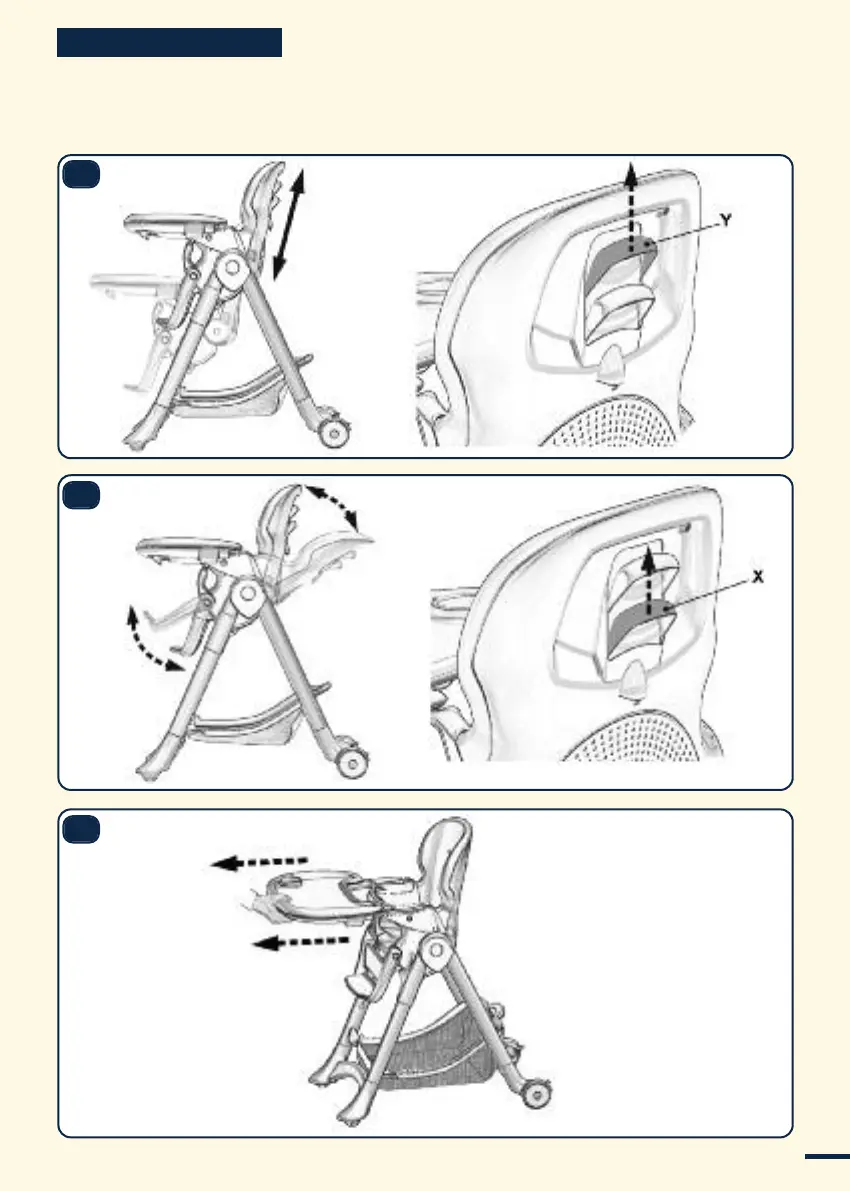 Y

X