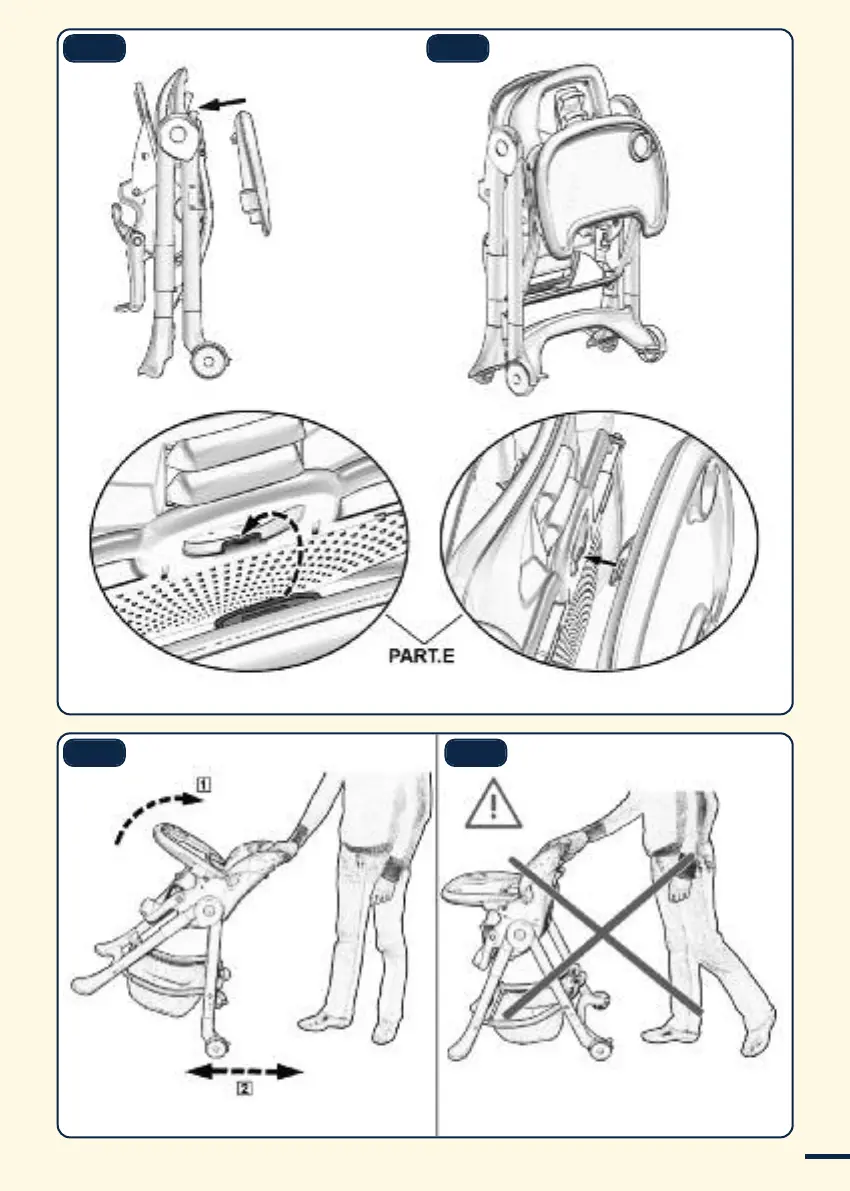 PART.E

1

2