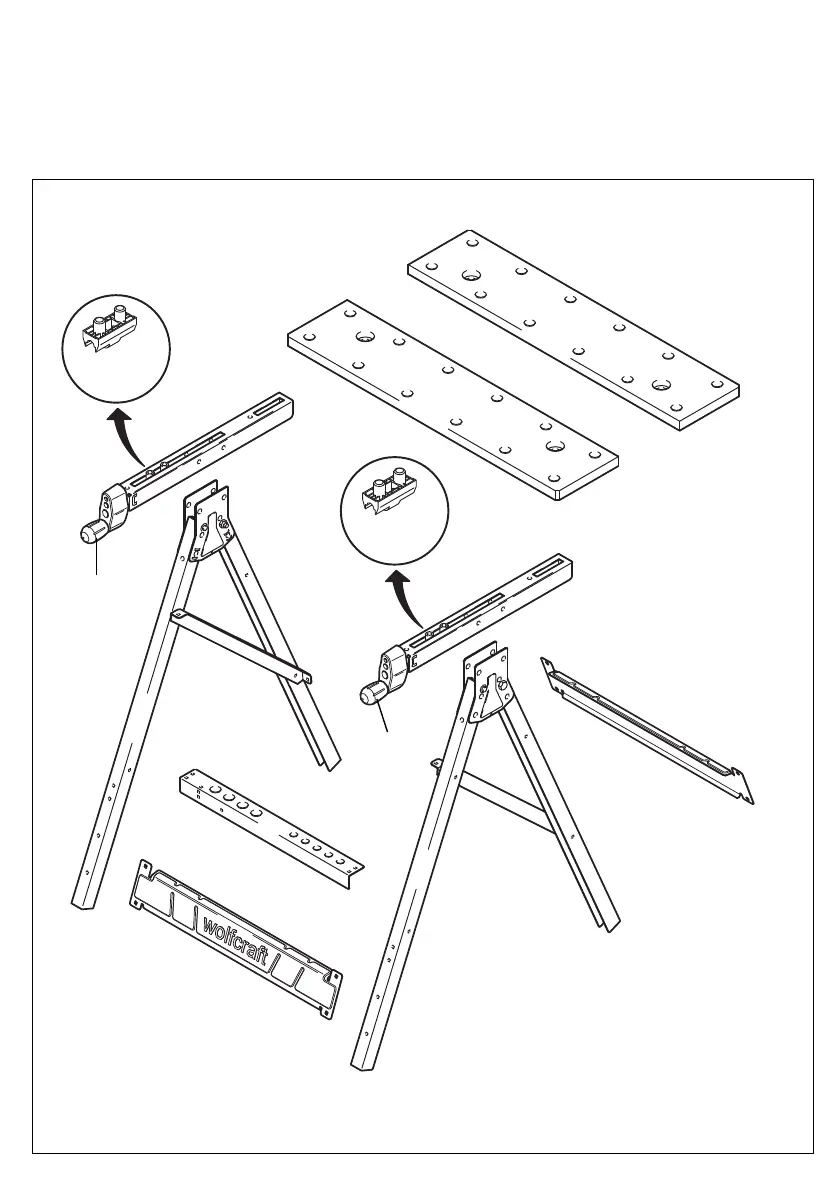 wolfcraft