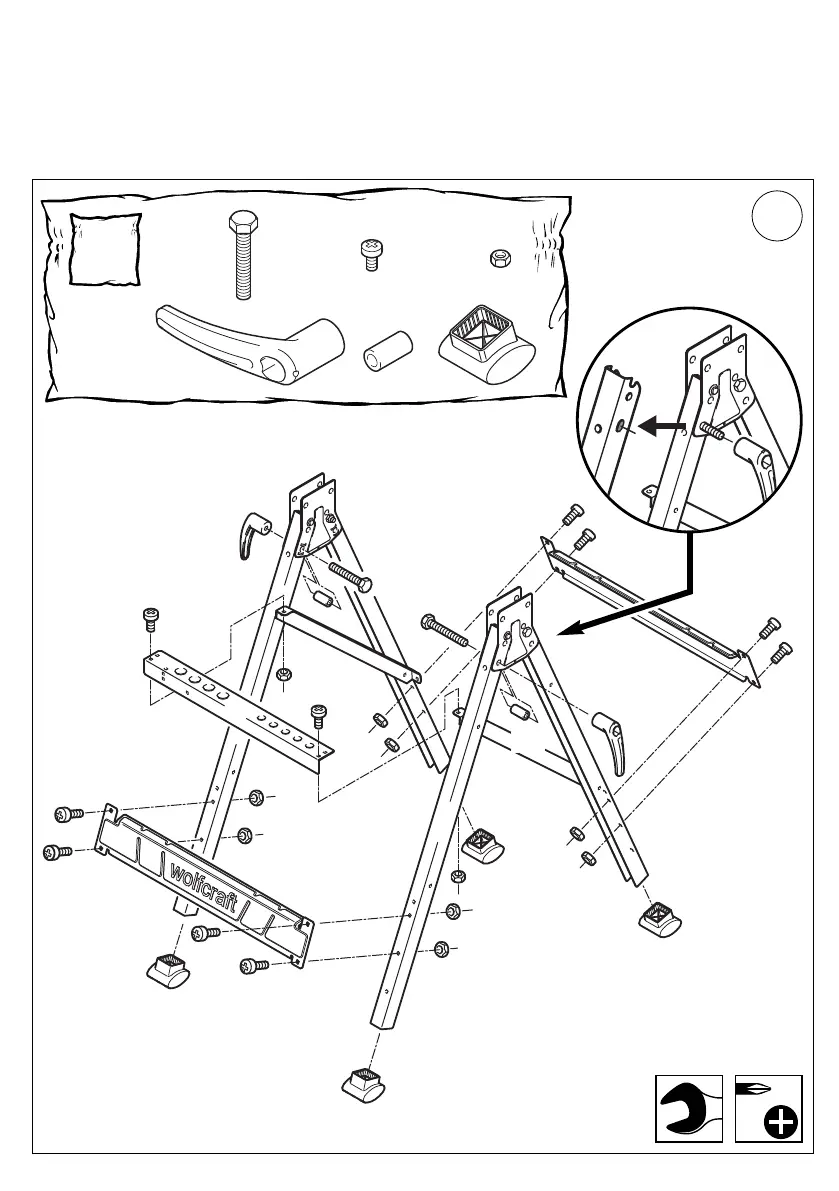 wolfcraft