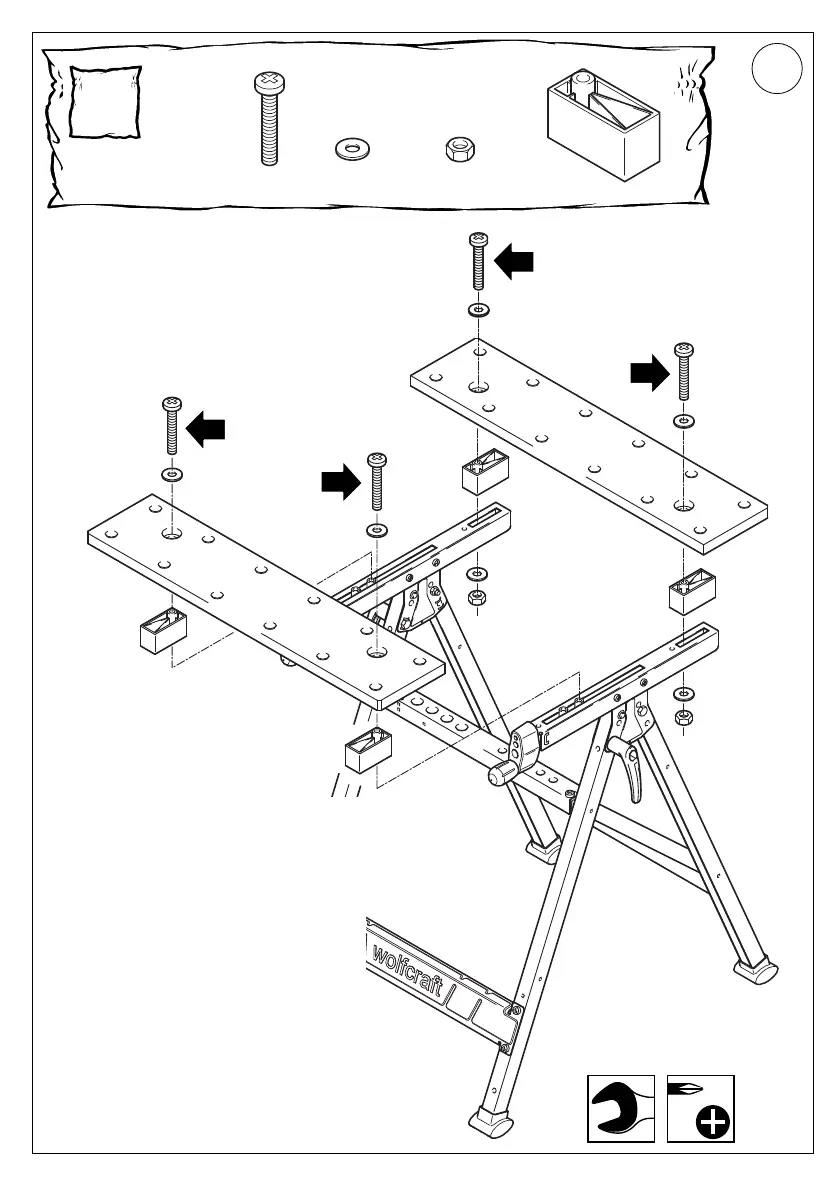 wolfcraft