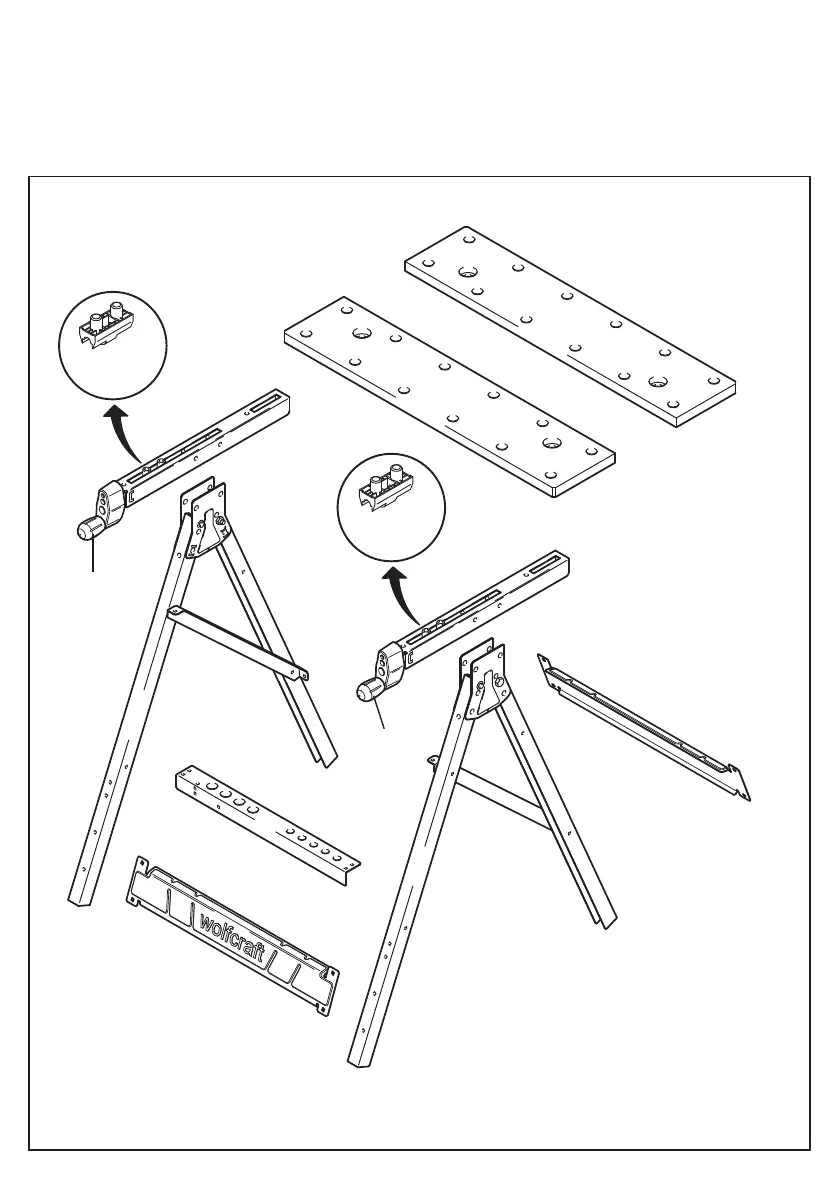 wolfcraft