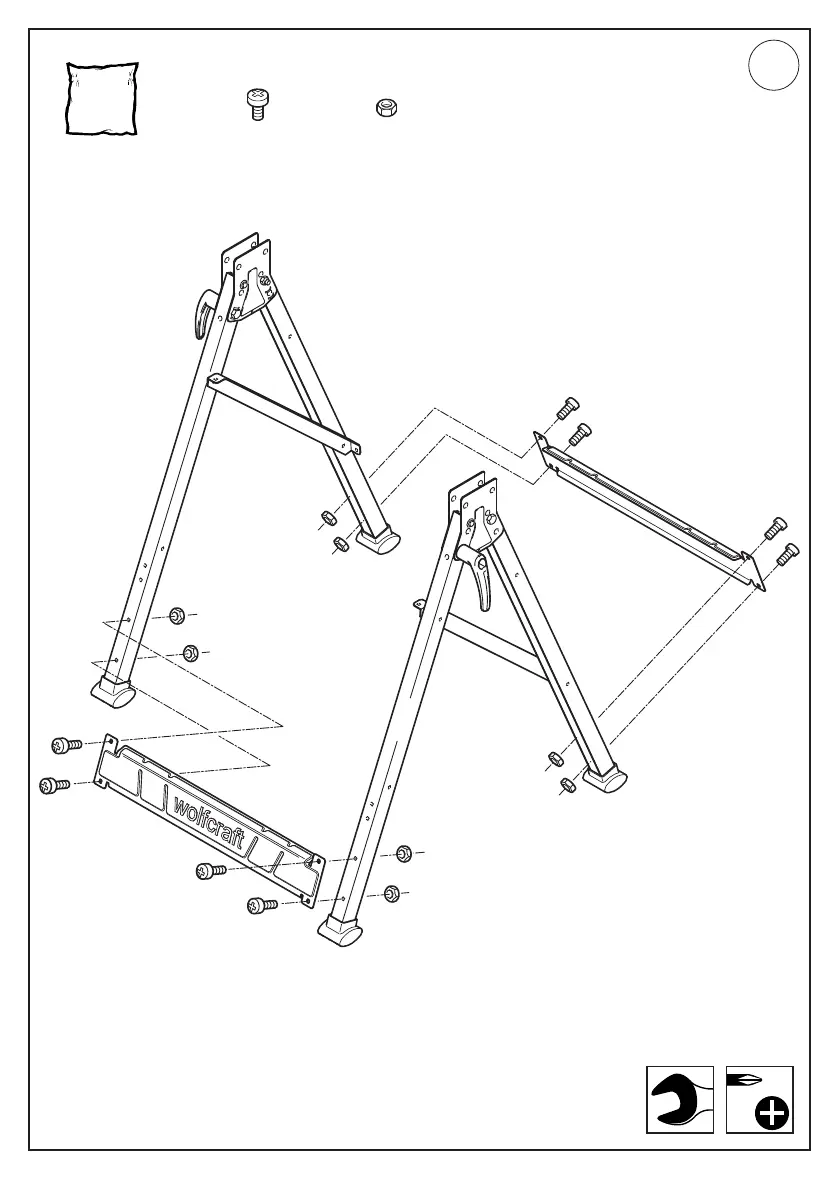 wolfcraft