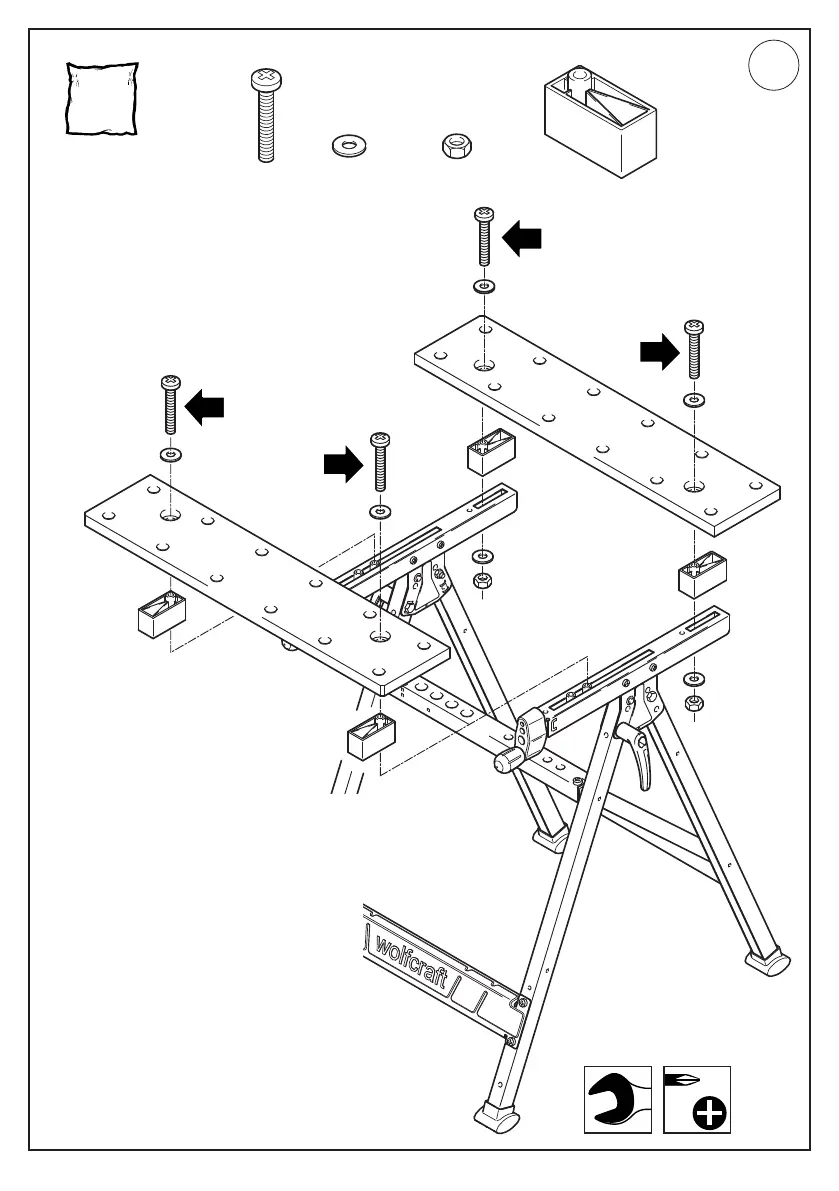 wolfcraft