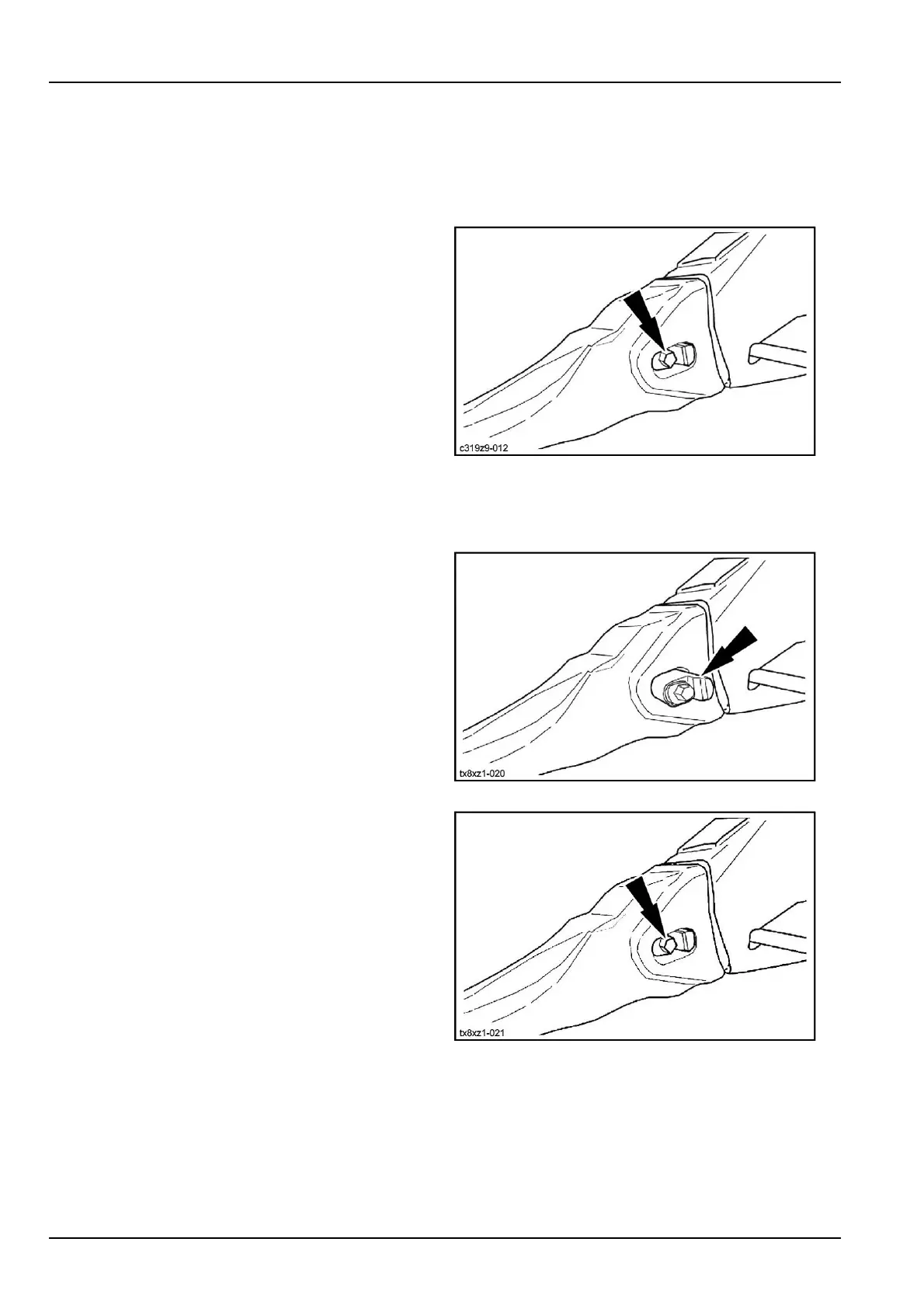 c319z9-012

tx8xz1-020

tx8xz1-021