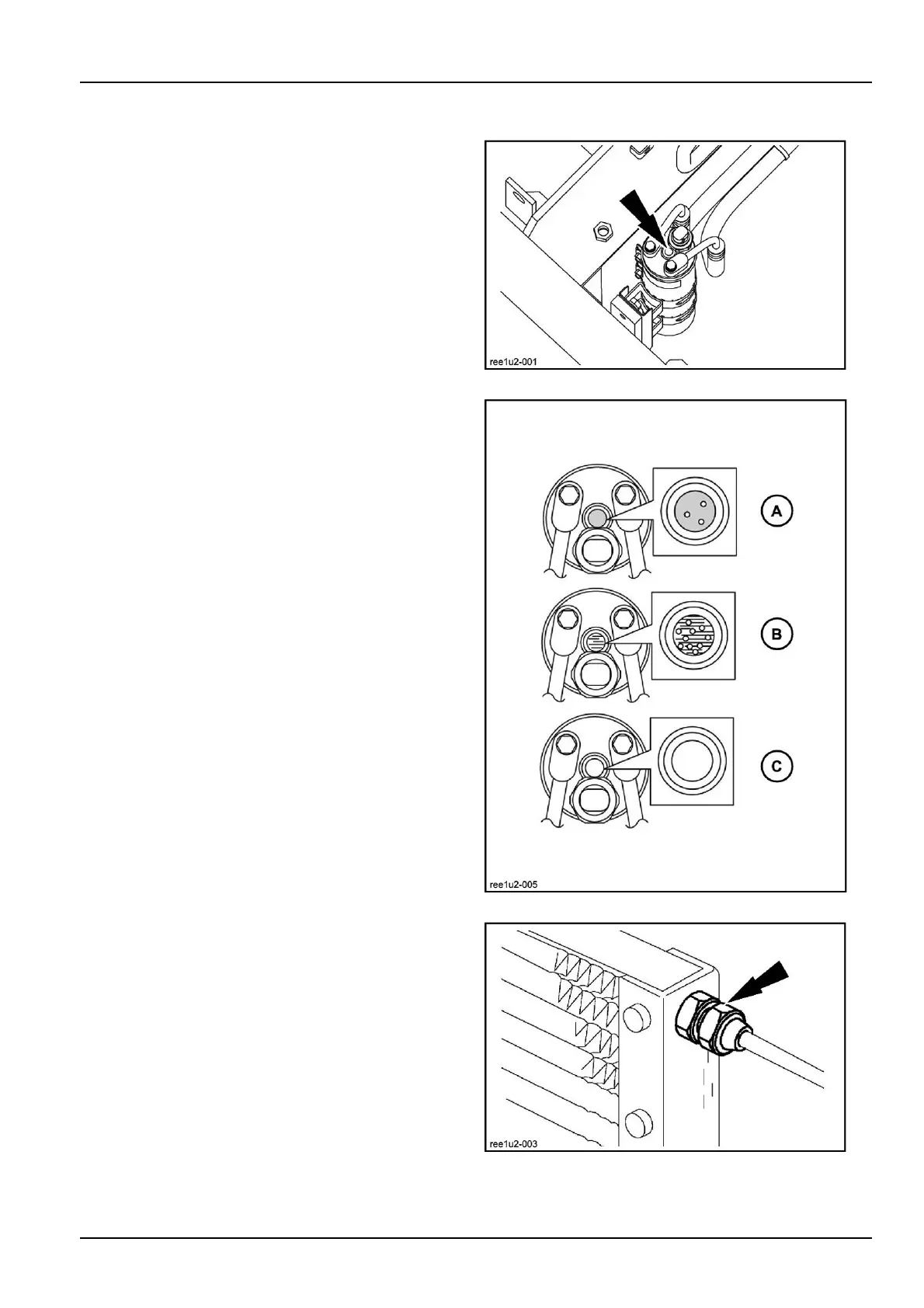 ree1u2-001

A

B

C

ree1u2-005

ree1u2-003