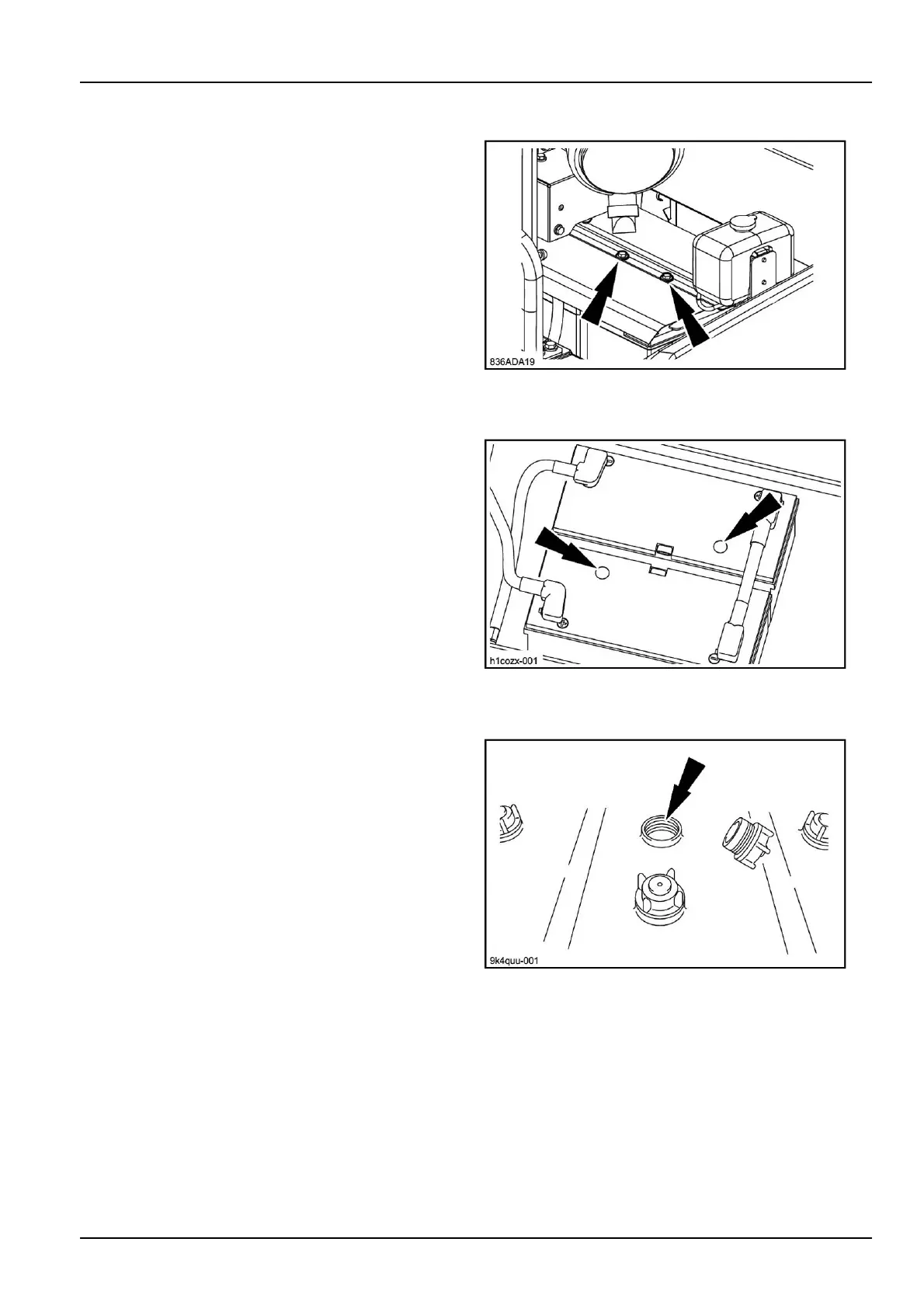 836ADA19

h1cozx-001

9k4quu-001