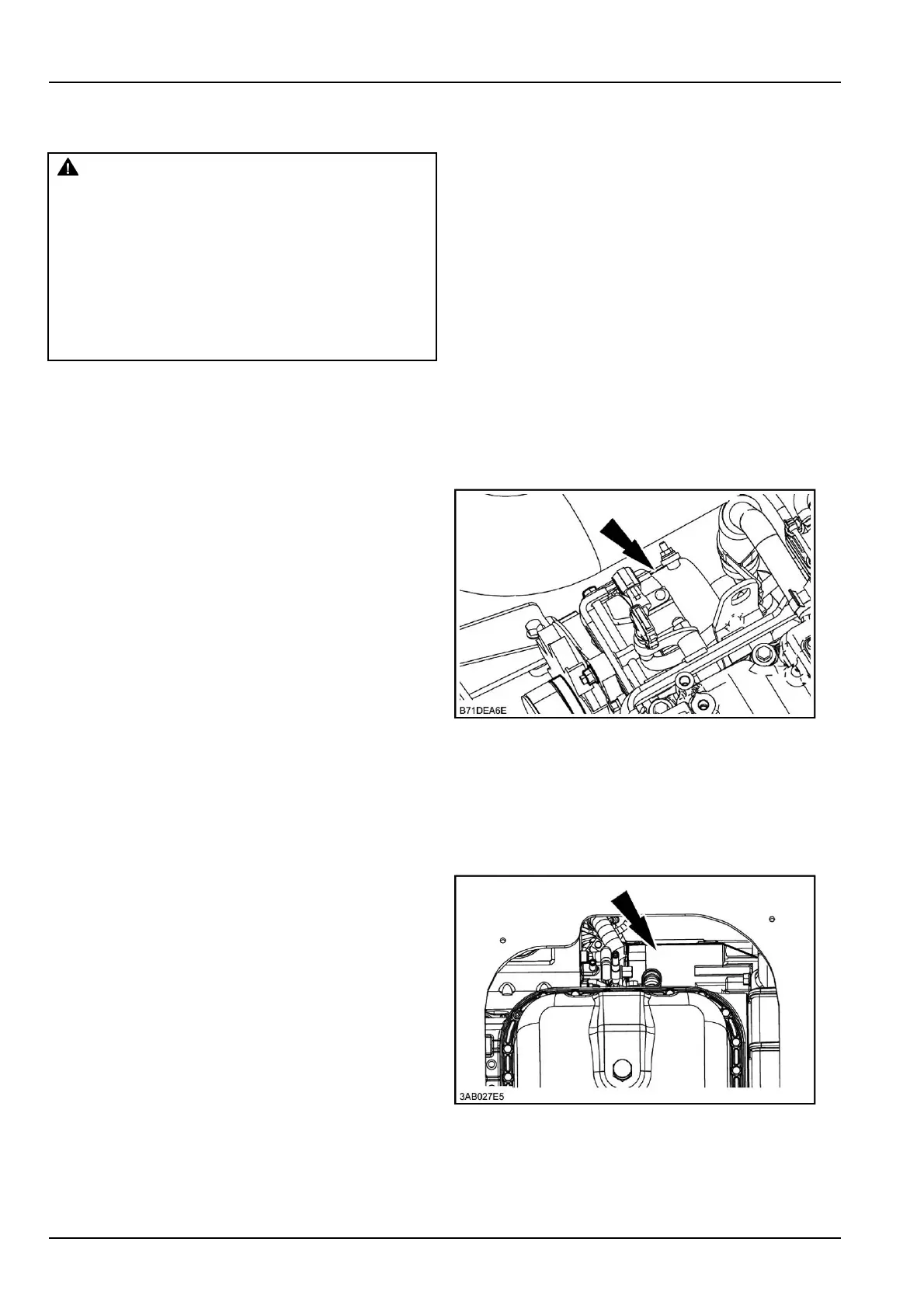 B71DEA6E

3AB027E5