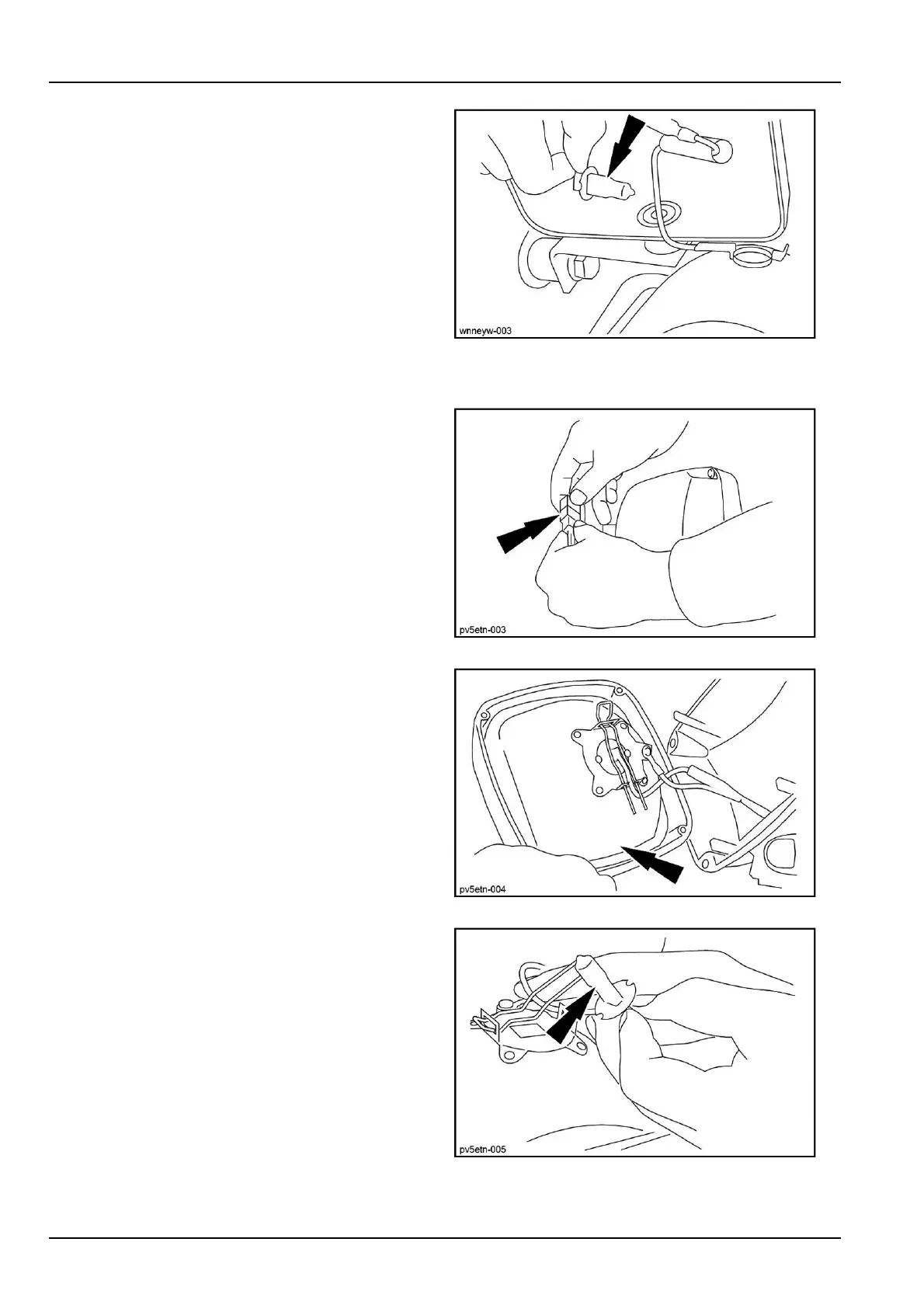 wnneyw-003

pv5etn-003

pv5etn-004

pv5etn-005