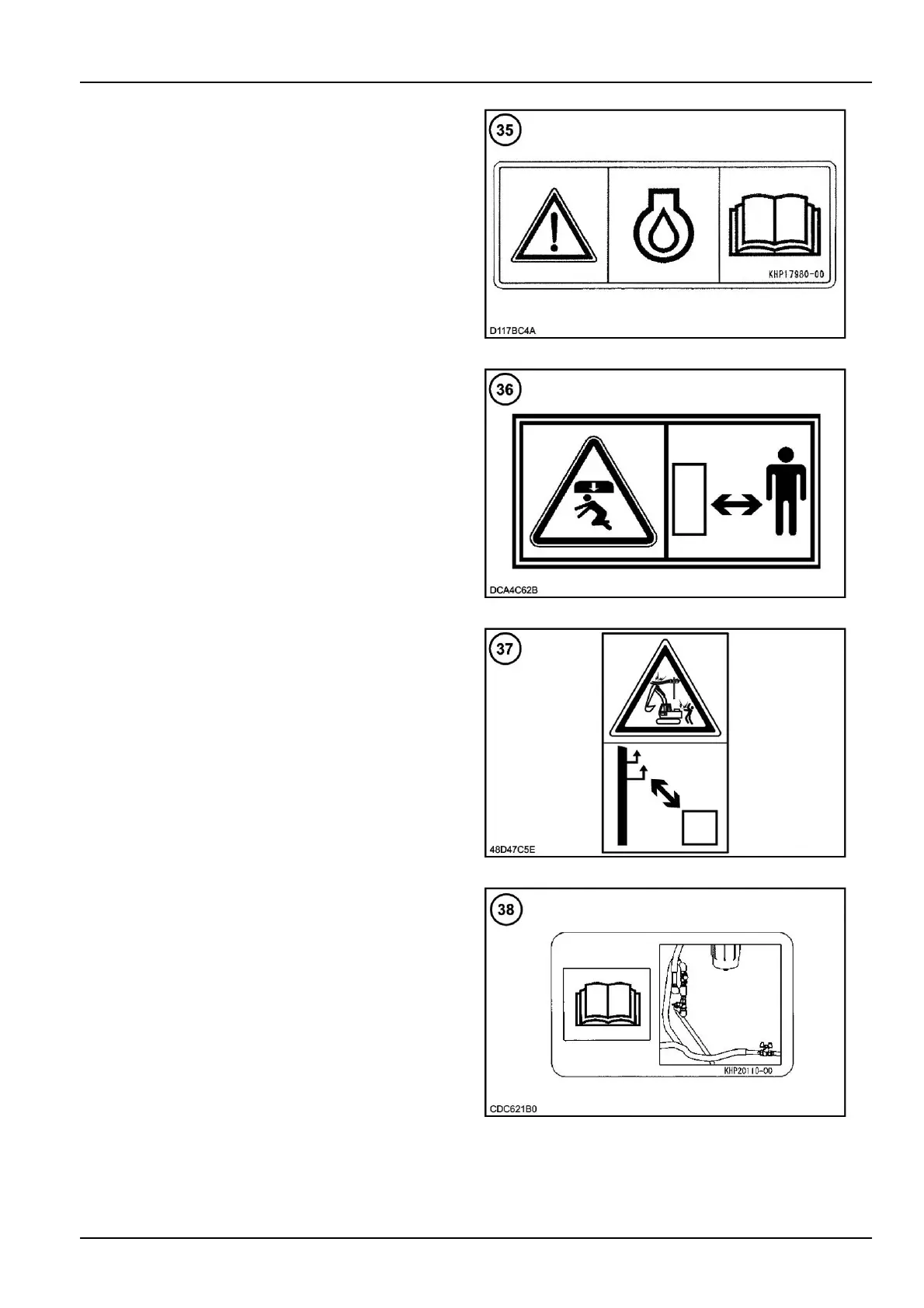 35

KHP17980-00

D117BC4A

36

DCA4C62B

37

48D47C5E

38

KHP20110-00

CDC621B0