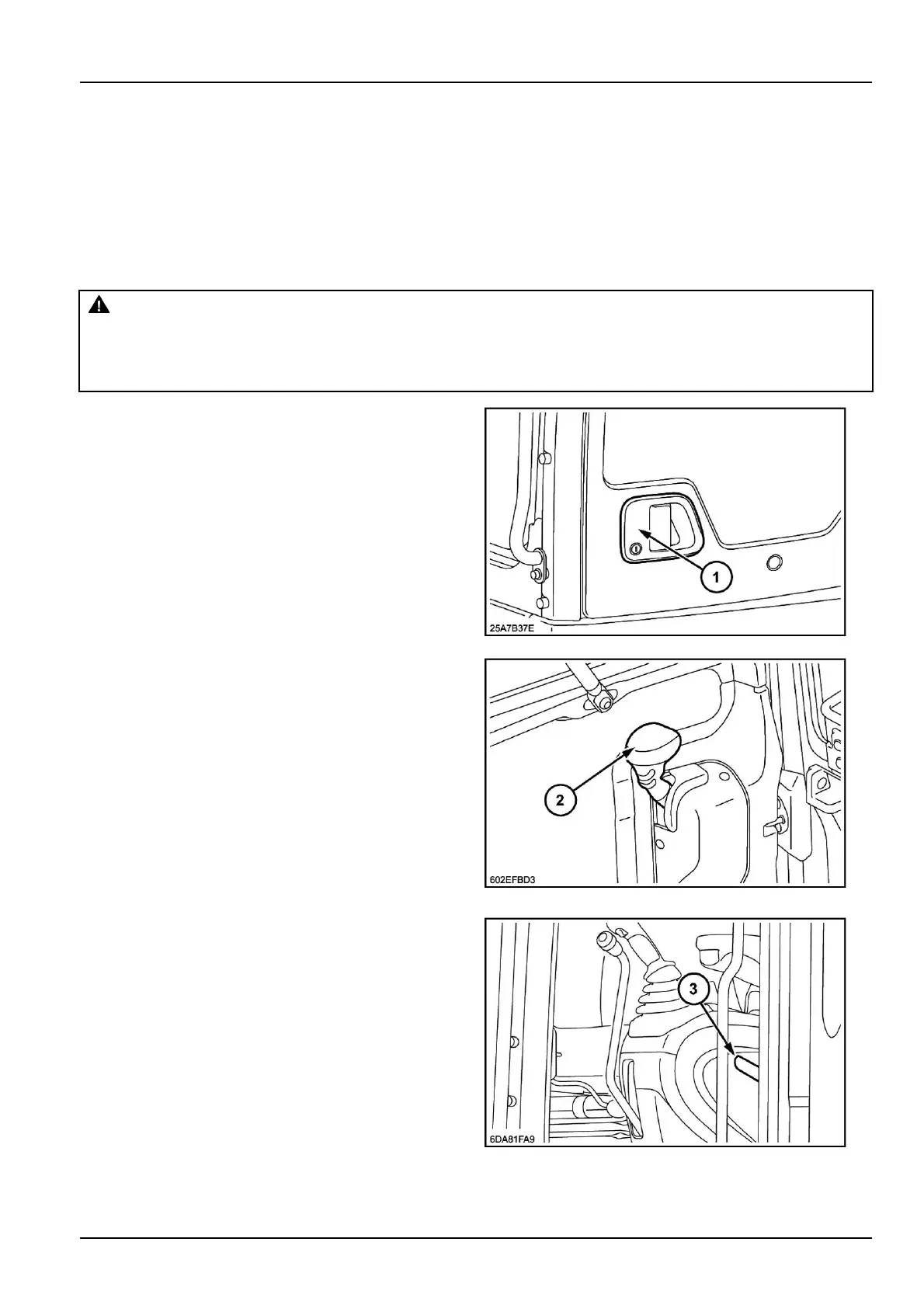 1

25A7B37E

2

602EFBD3

3

6DA81FA9