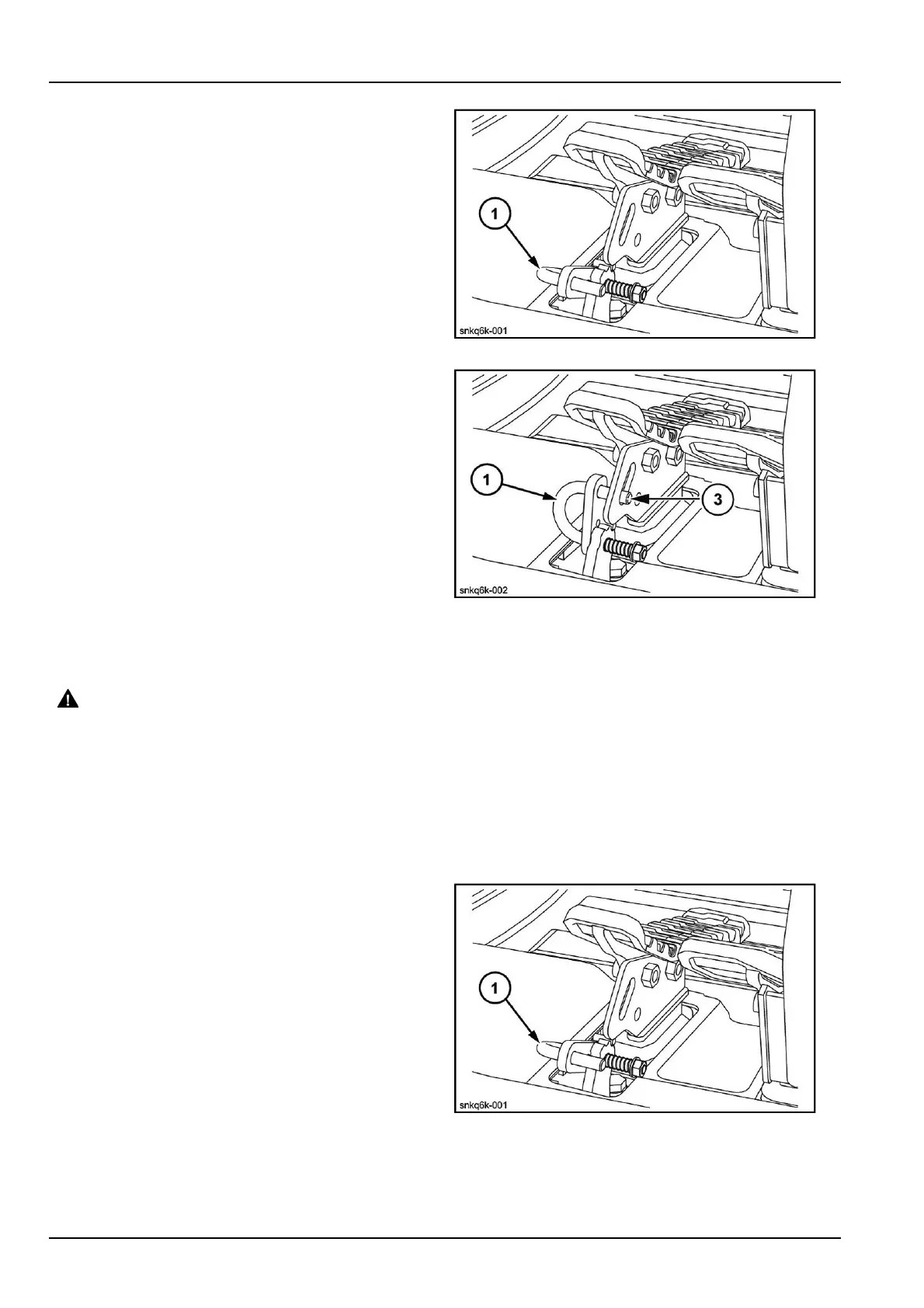 1

snkq6k-001

1

3

snkq6k-002

1

snkq6k-001