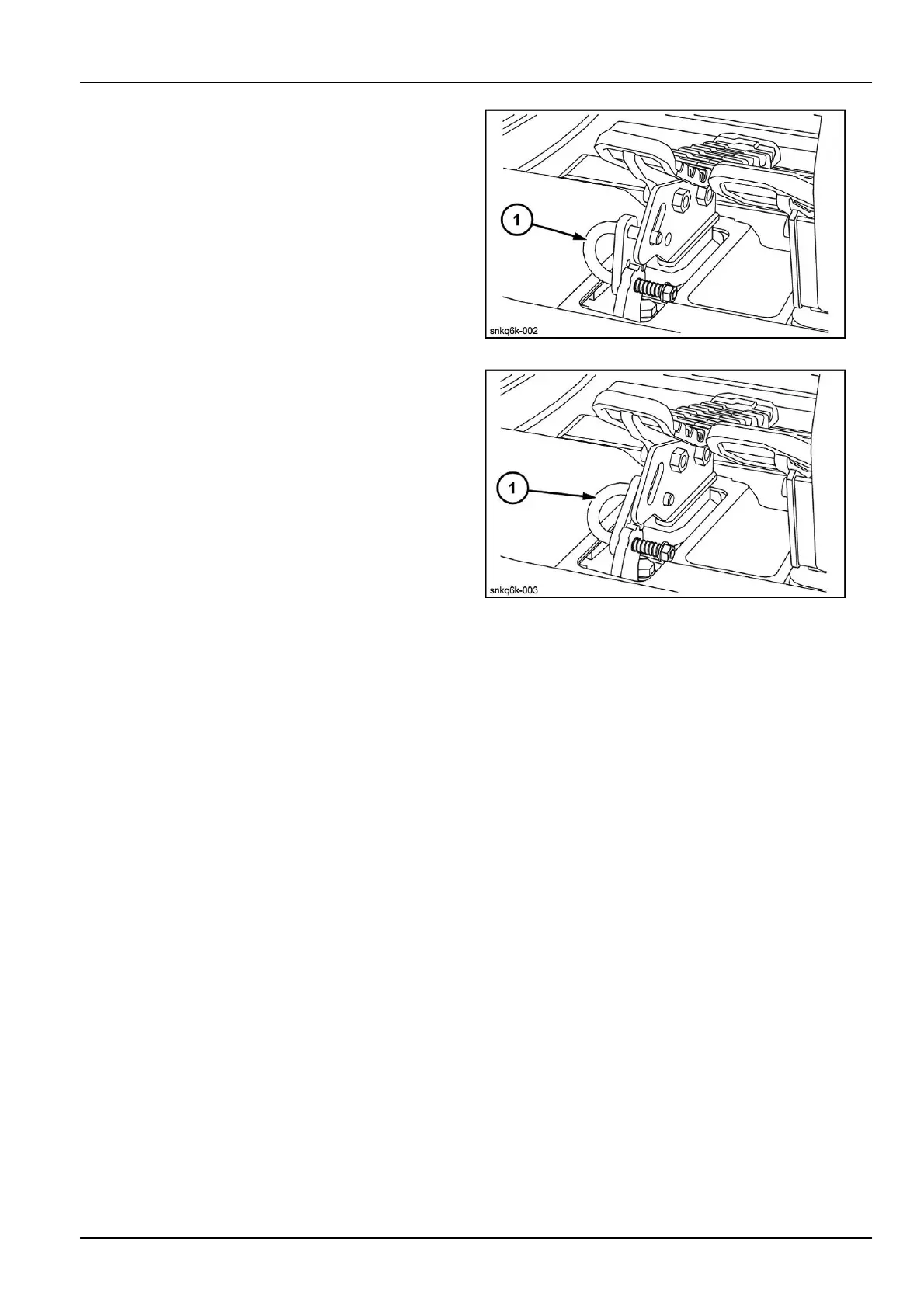 1

snkq6k-002

1

snkq6k-003