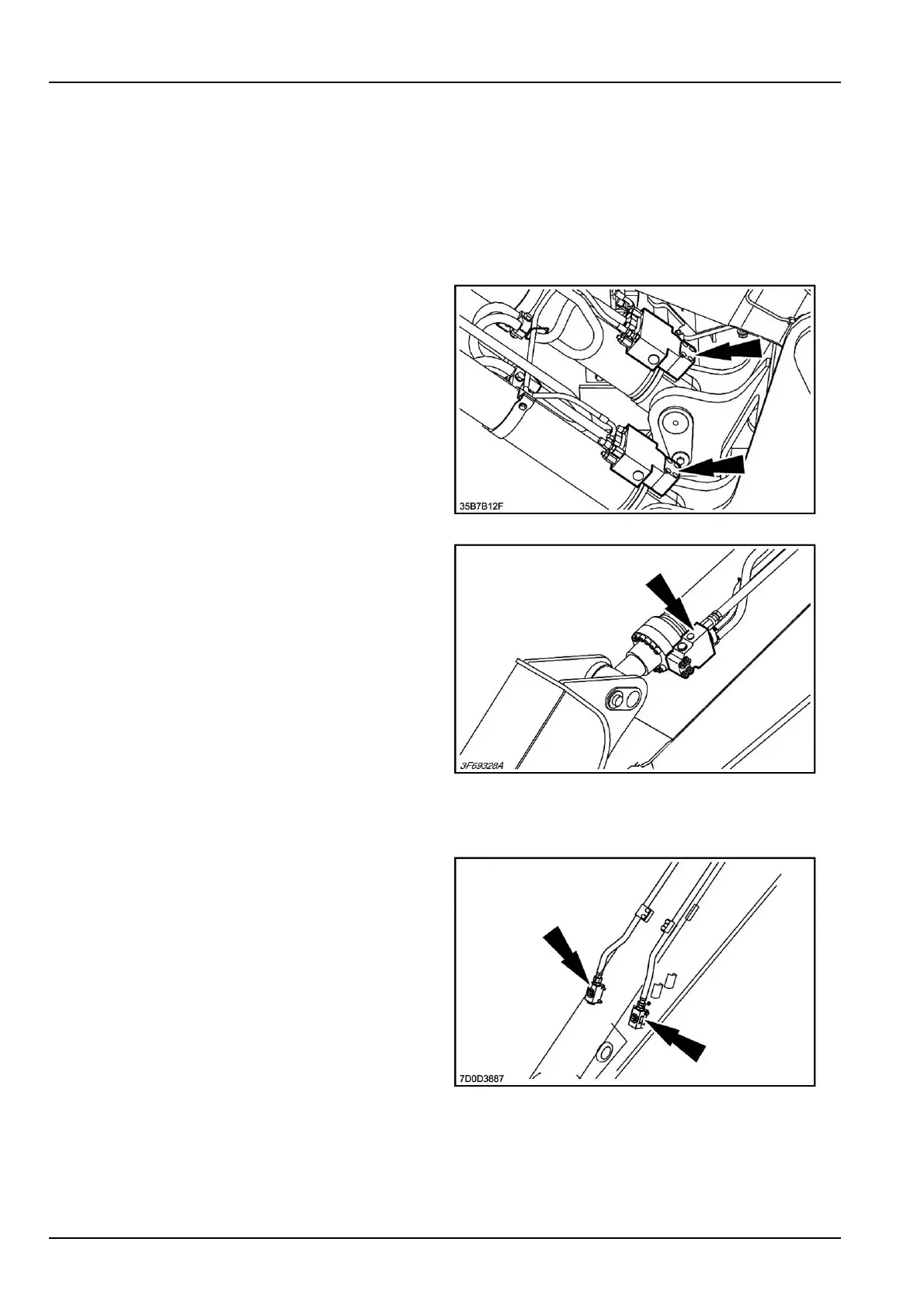 35B7B12F

3F69328A

7D0D3887