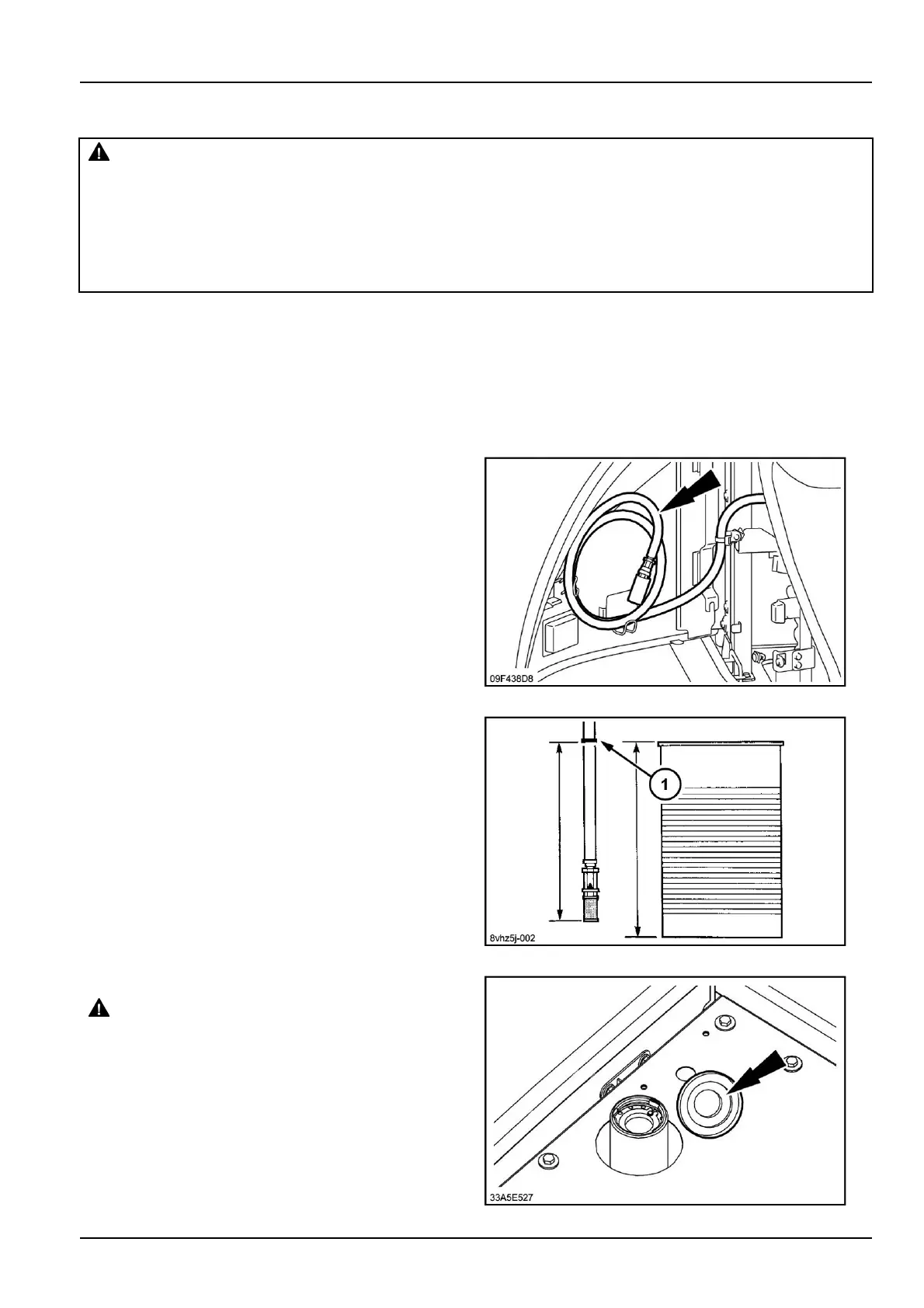 09F438D8

1

8vhz5j-002

33A5E527