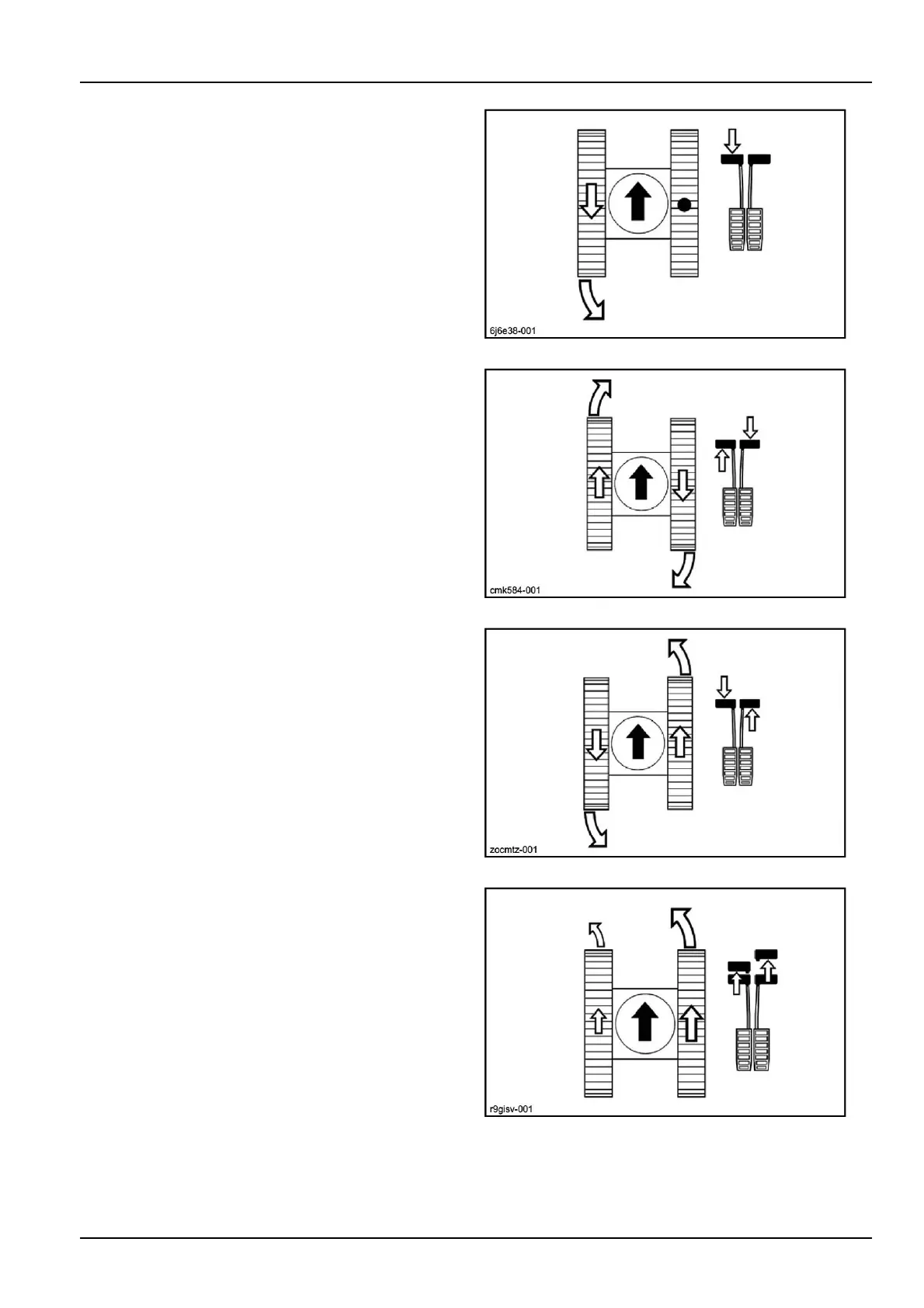 6j6e38-001

cmk584-001

zccmtz-001

r9gisv-001