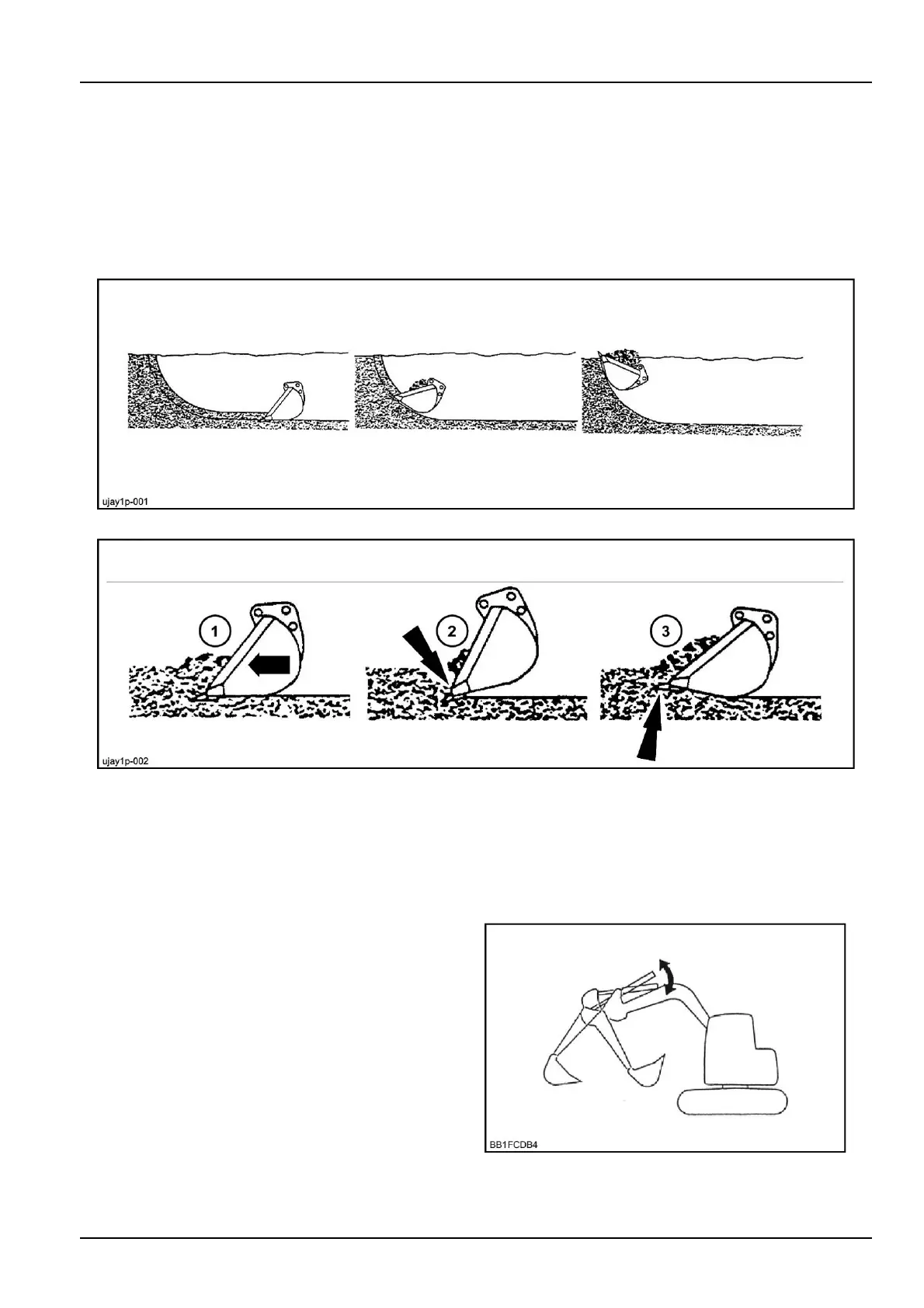 ujay1p-001

1

2

3

ujay1p-002

BB1FCDB4