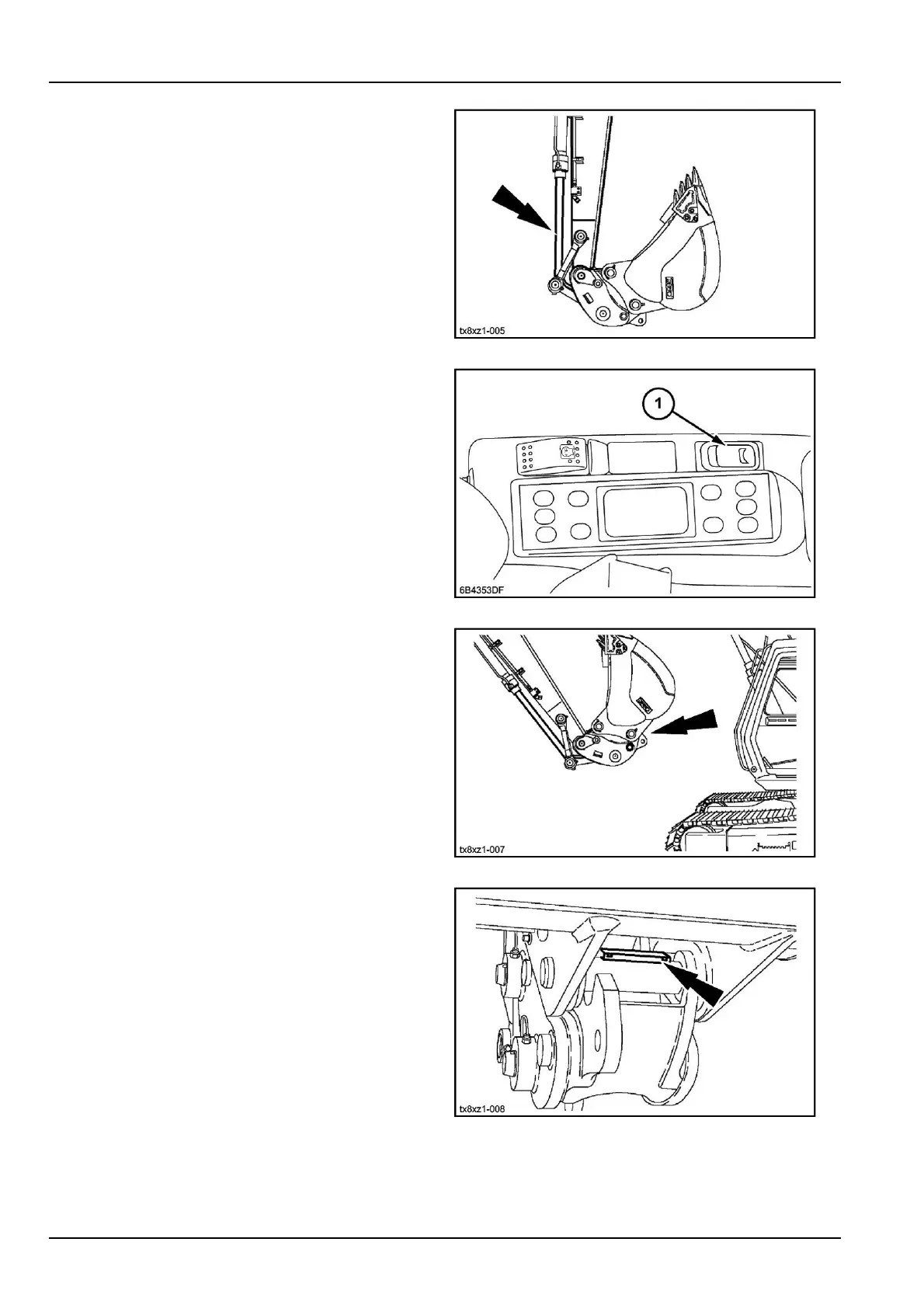 tx8xz1-005

1

6B4353DF

tx8xz1-007

tx8xz1-008