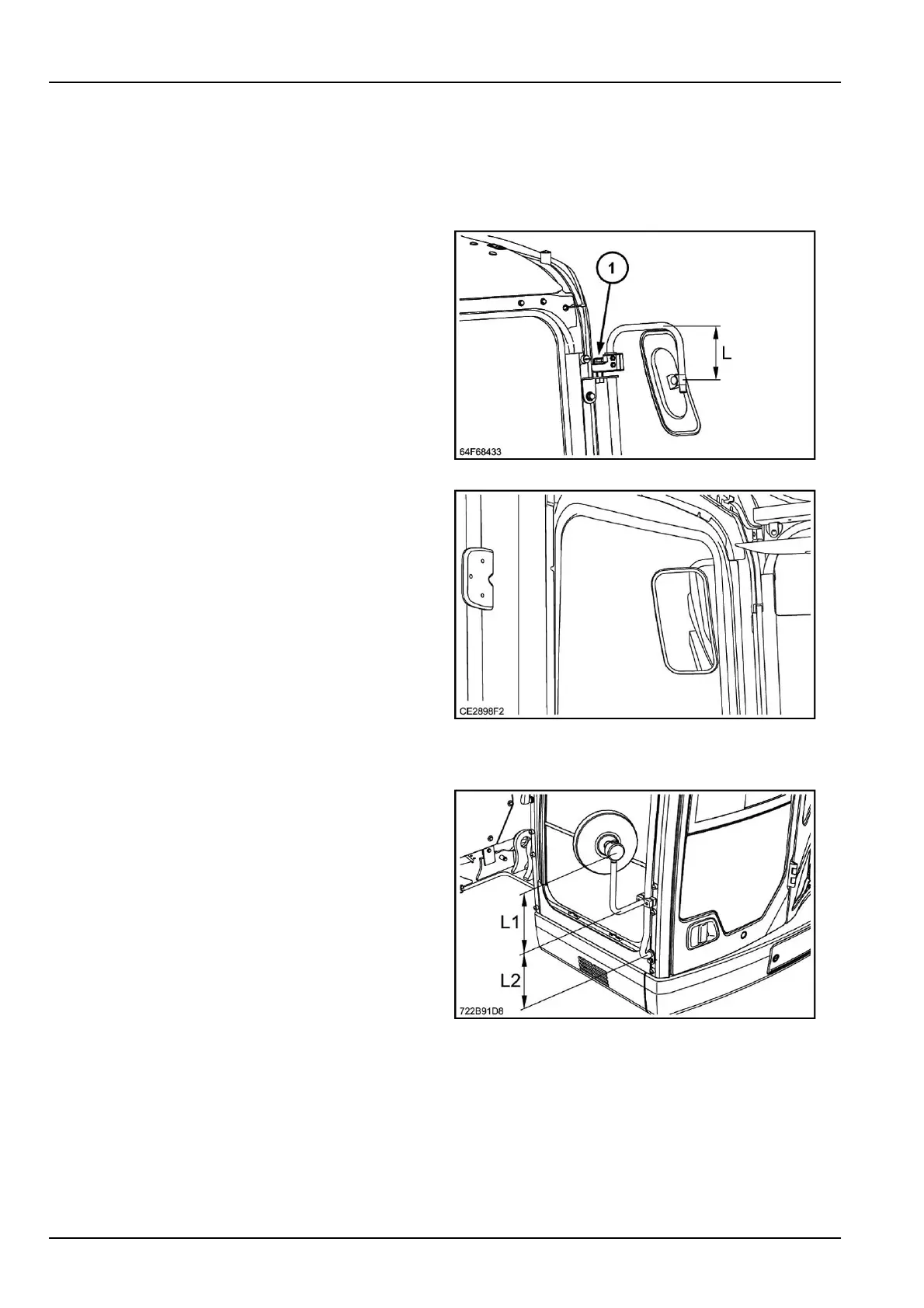 1

L

64F68433

CE2898F2

L1

L2

722B91D8