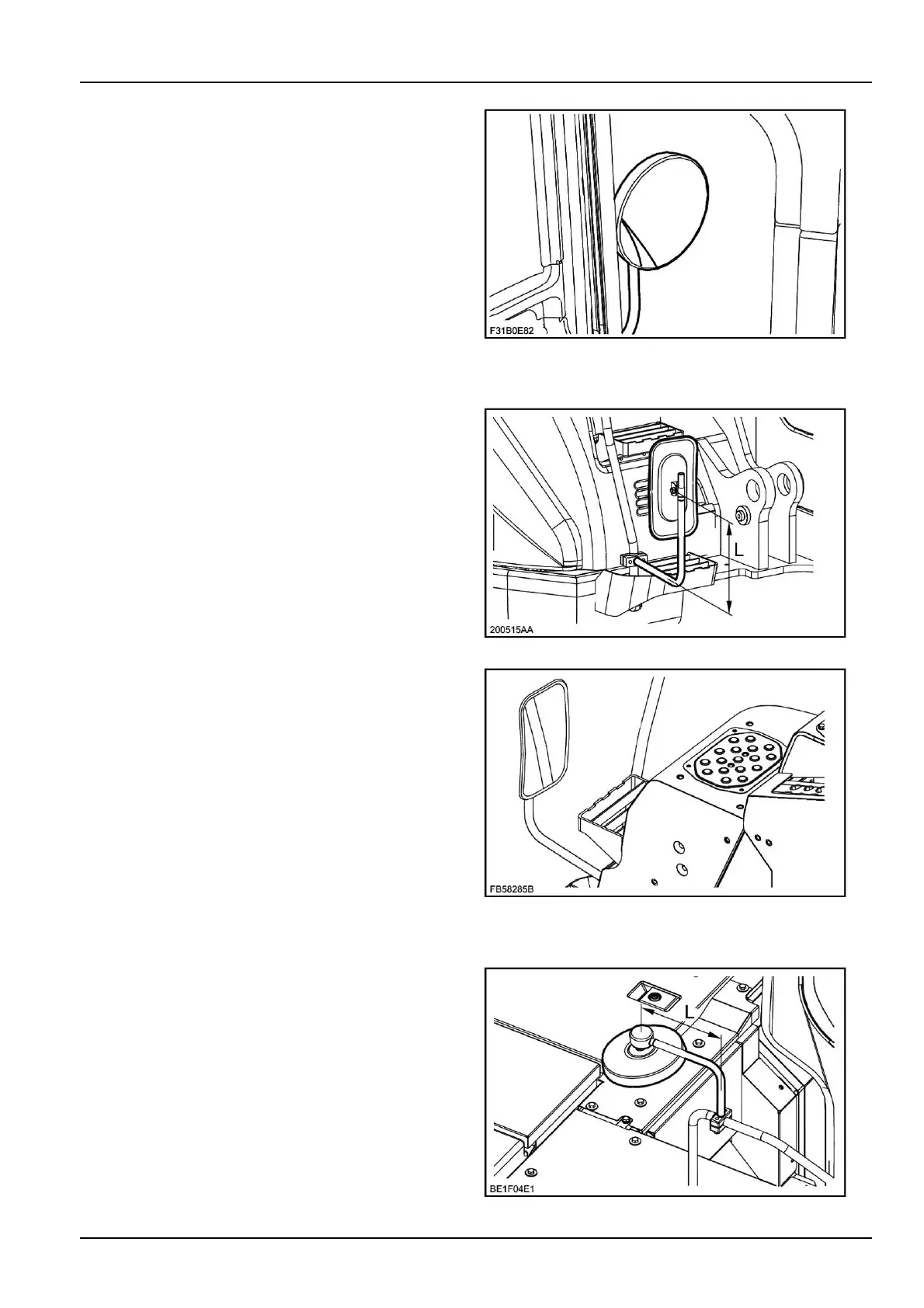 F31B0E82

L

200515AA

FB58285B

L

BE1F04E1