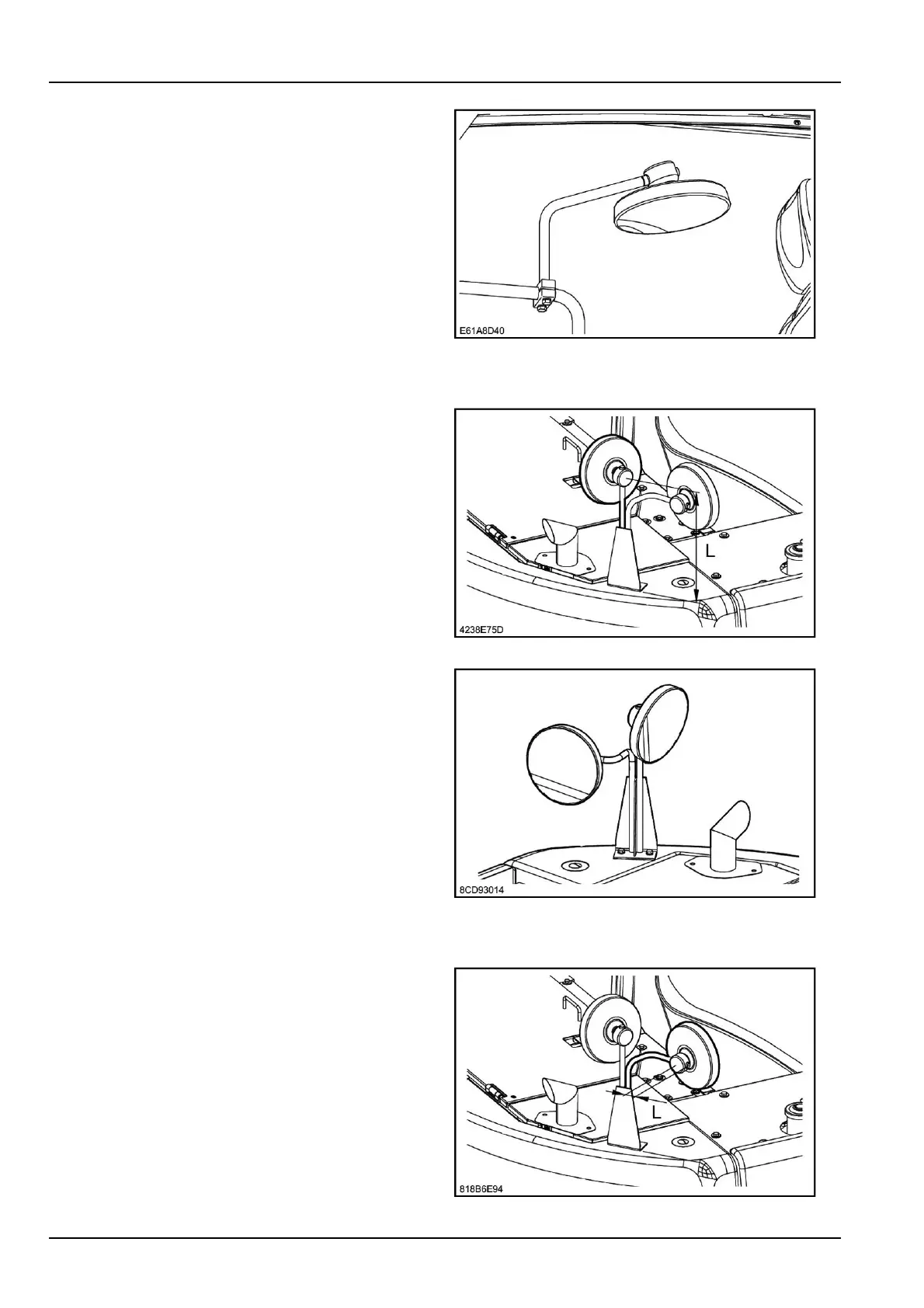 E61A8D40

L

4238E75D

8CD93014

L

818B6E94