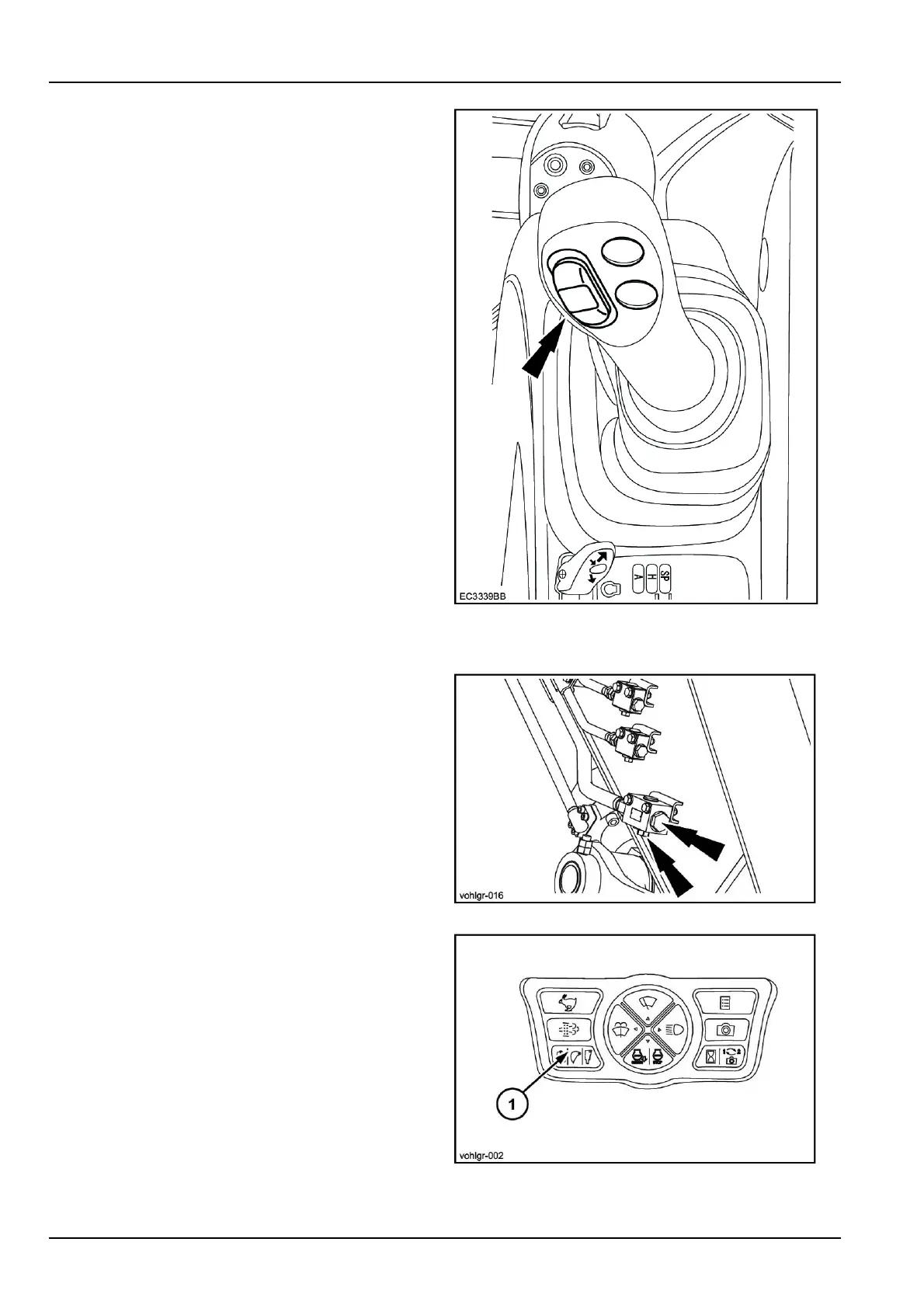 A
H
SP
EC3339BB

vohlgr-016

1
vohlgr-002