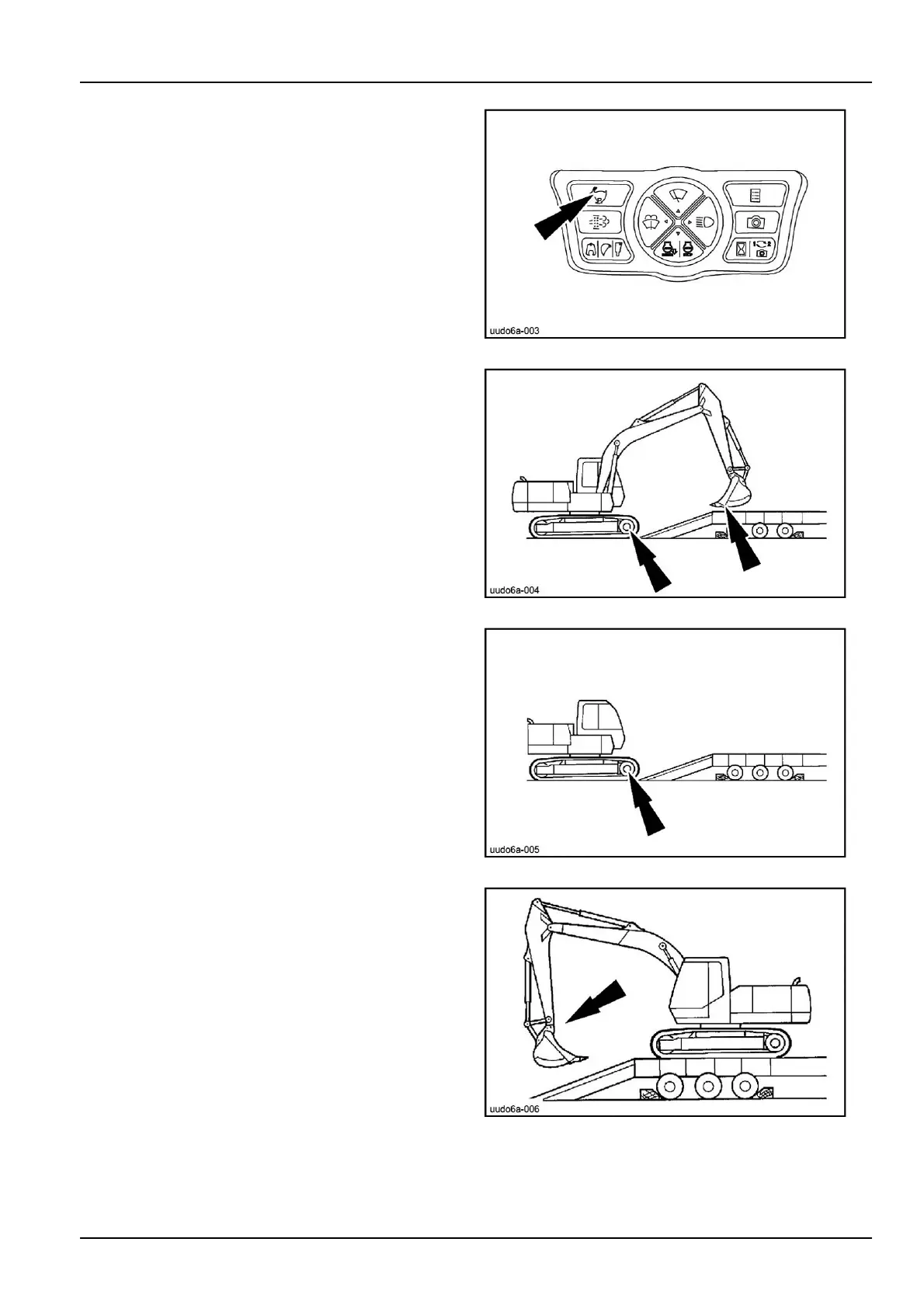 uudo6a-003

uudo6a-004

uudo6a-005

uudo6a-006