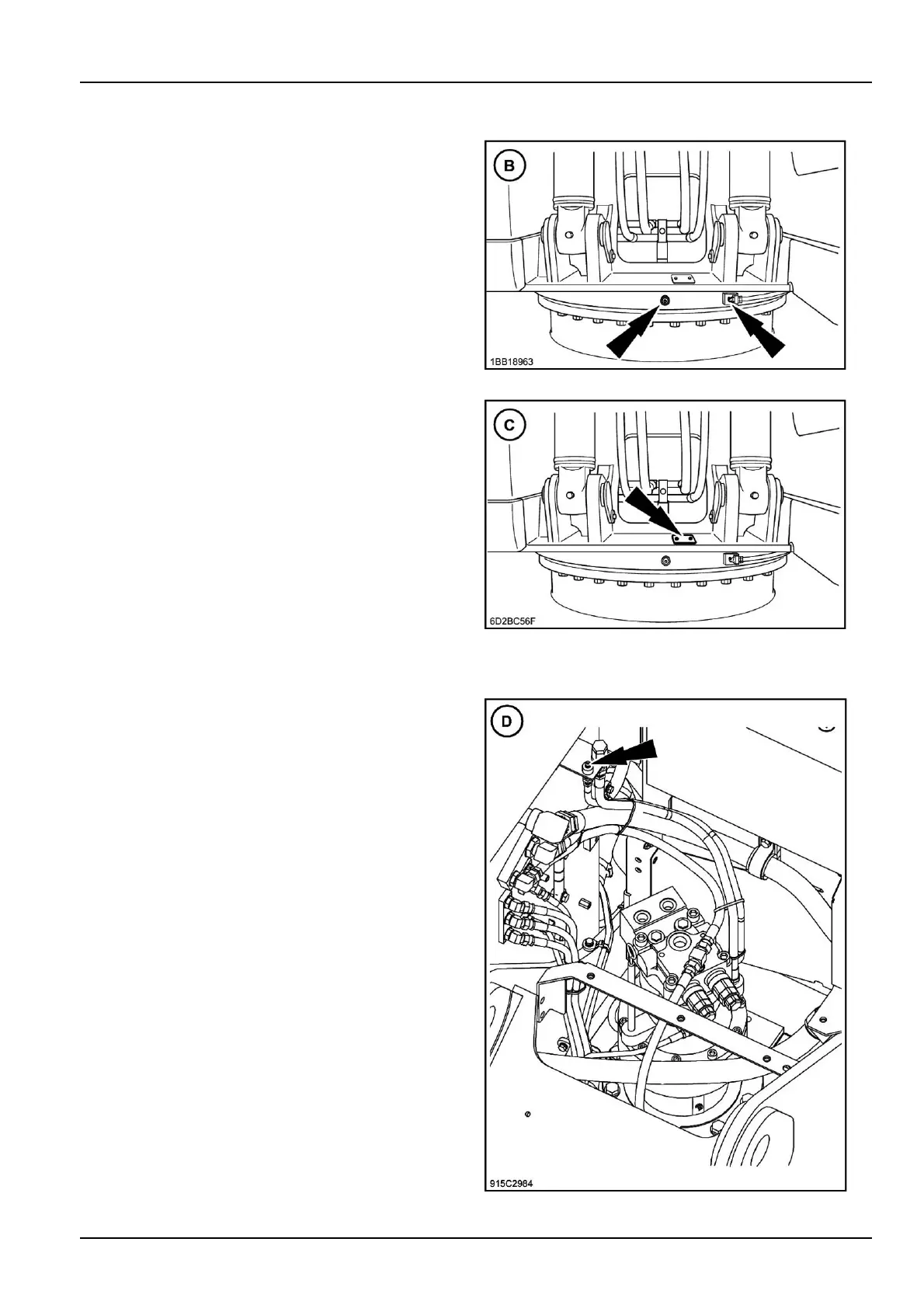 B

1BB18963

C

6D2BC56F

D

915C2984