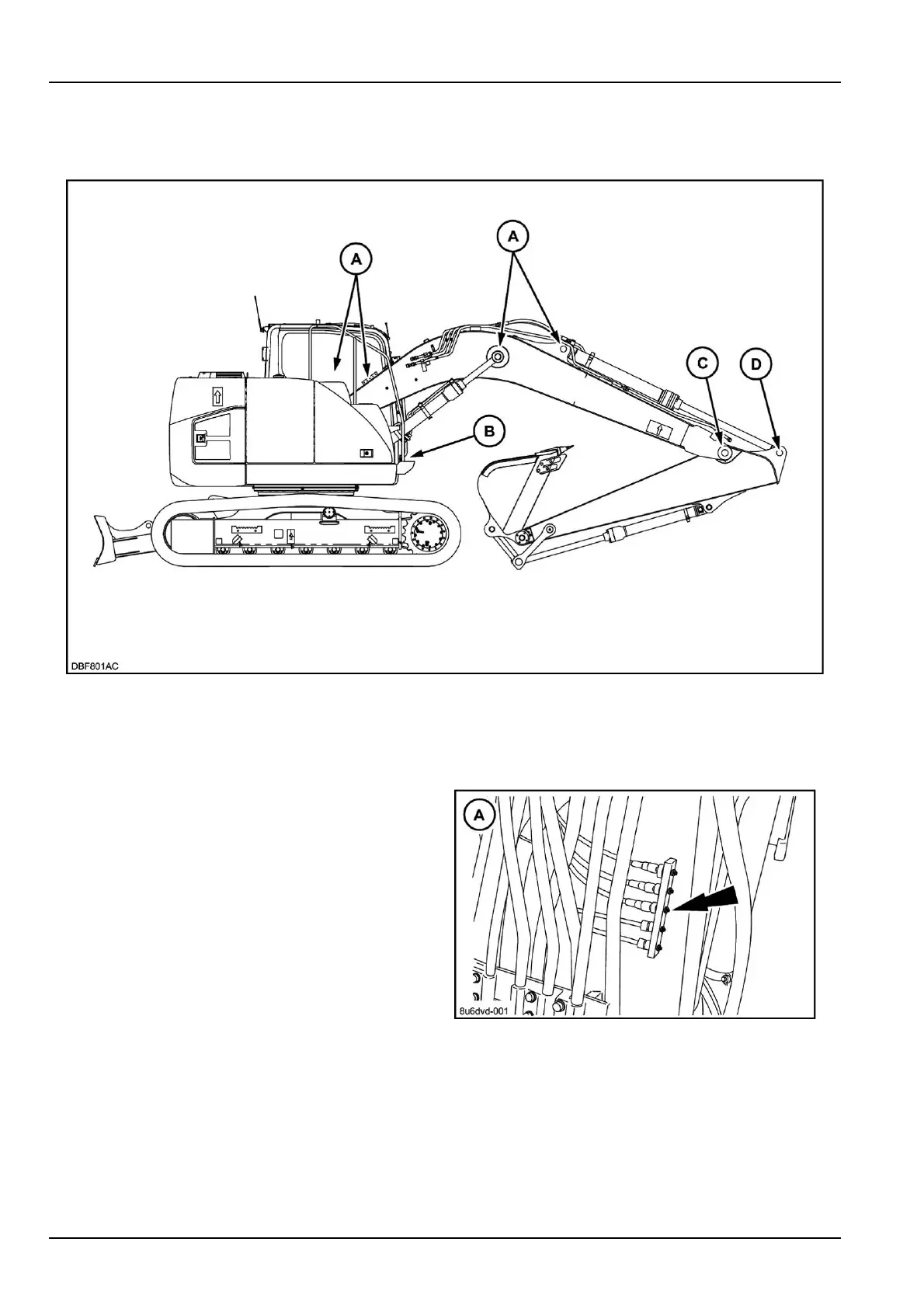 A

A

C

D

B

DBF801AC

A

8u6dvd-001