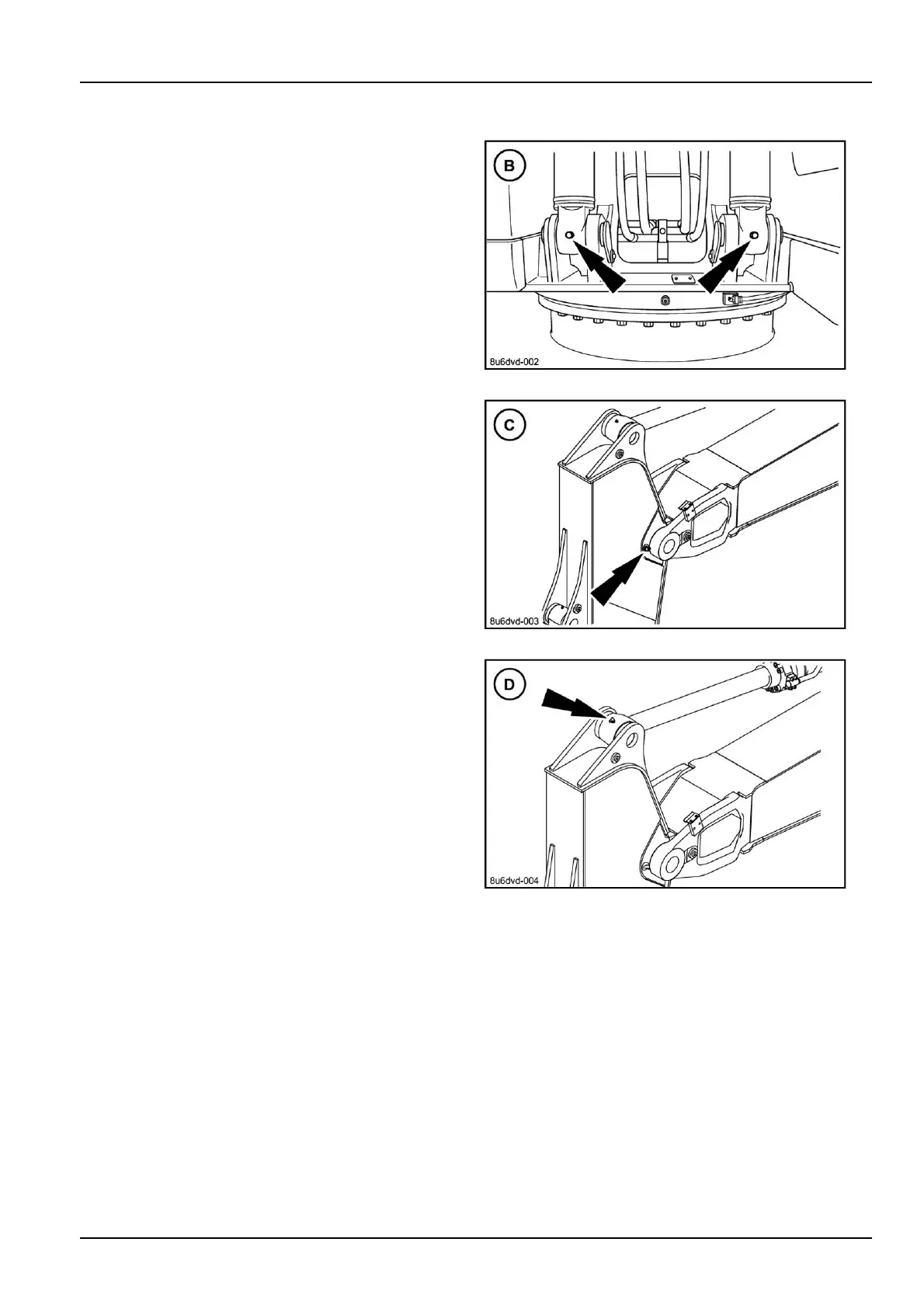 B

8u6dvd-002

C

8u6dvd-003

D

8u6dvd-004