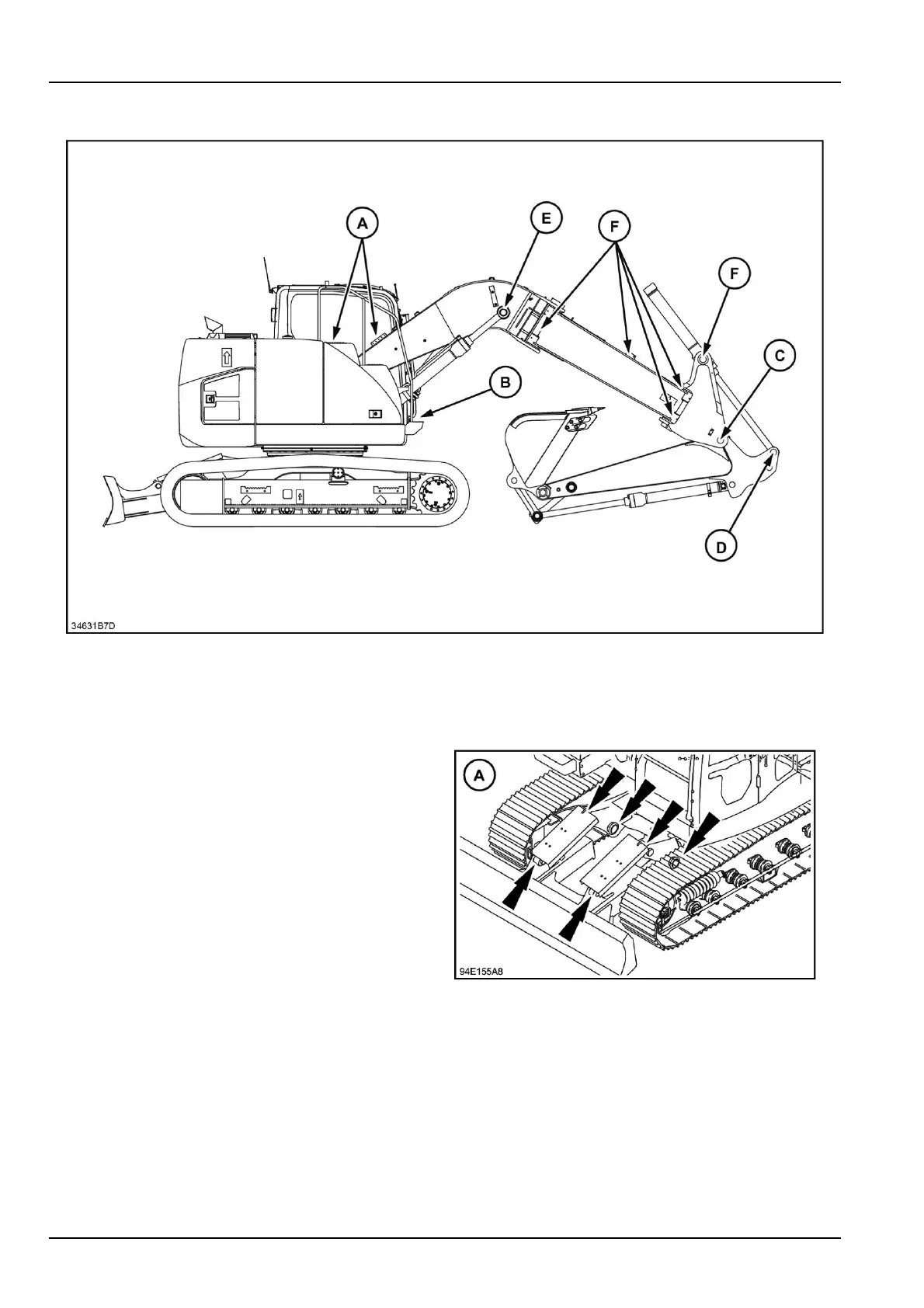 A

E

F

F

C

B

D

34631B7D

A

94E155A8