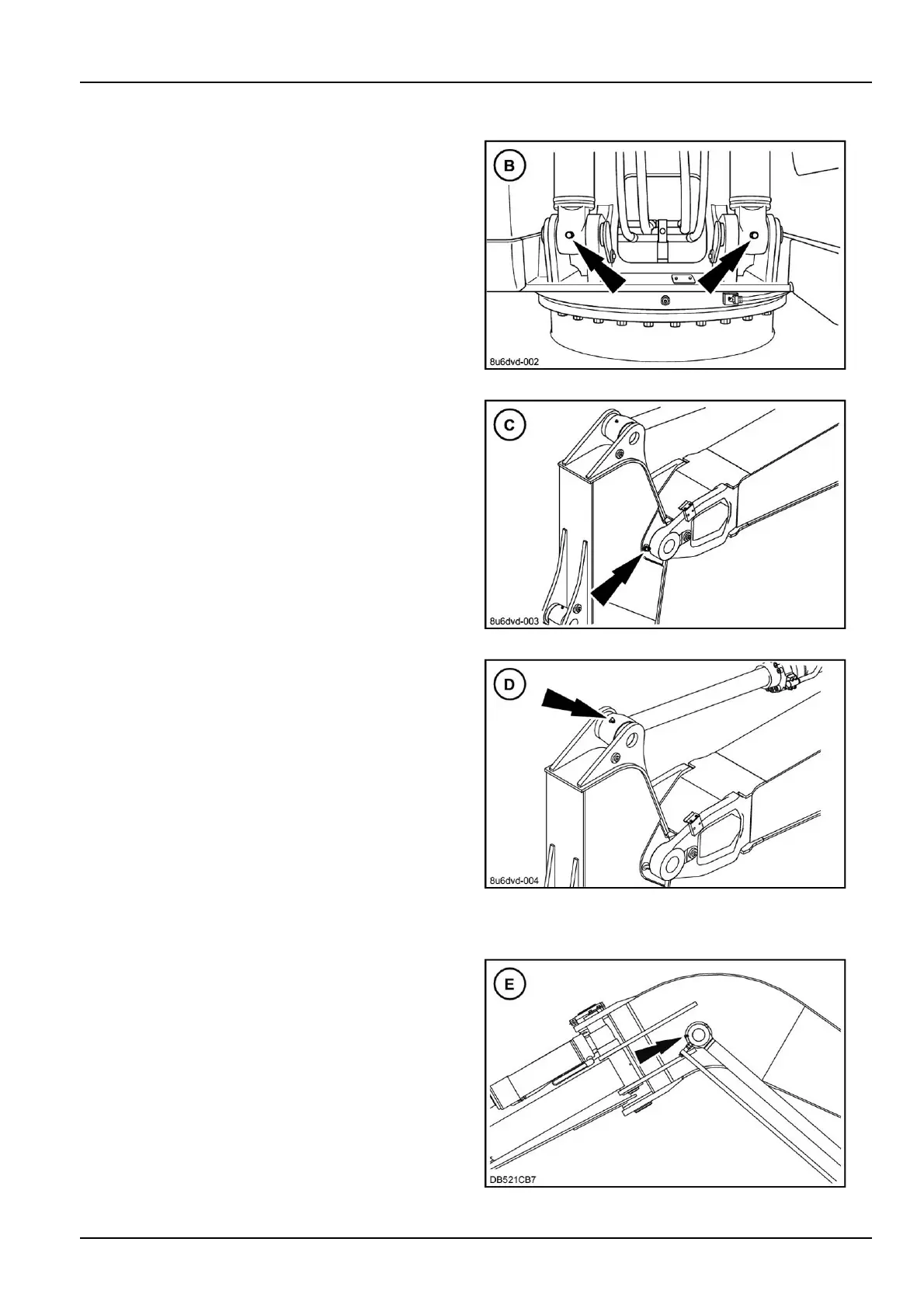 B

8u6dvd-002

C

8u6dvd-003

D

8u6dvd-004

E

DB521CB7