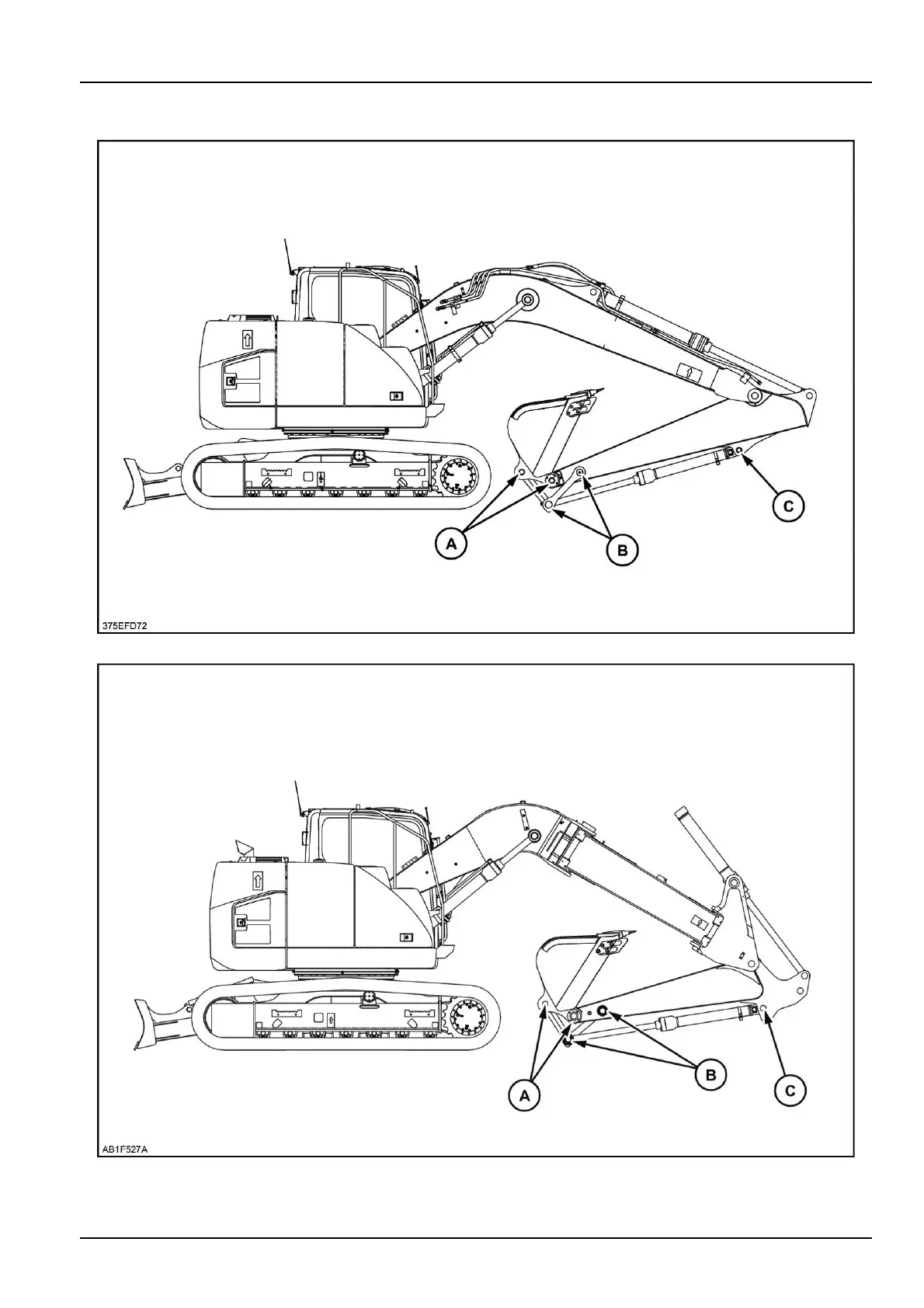 A

B

C

375EFD72

A

B

C

AB1F527A