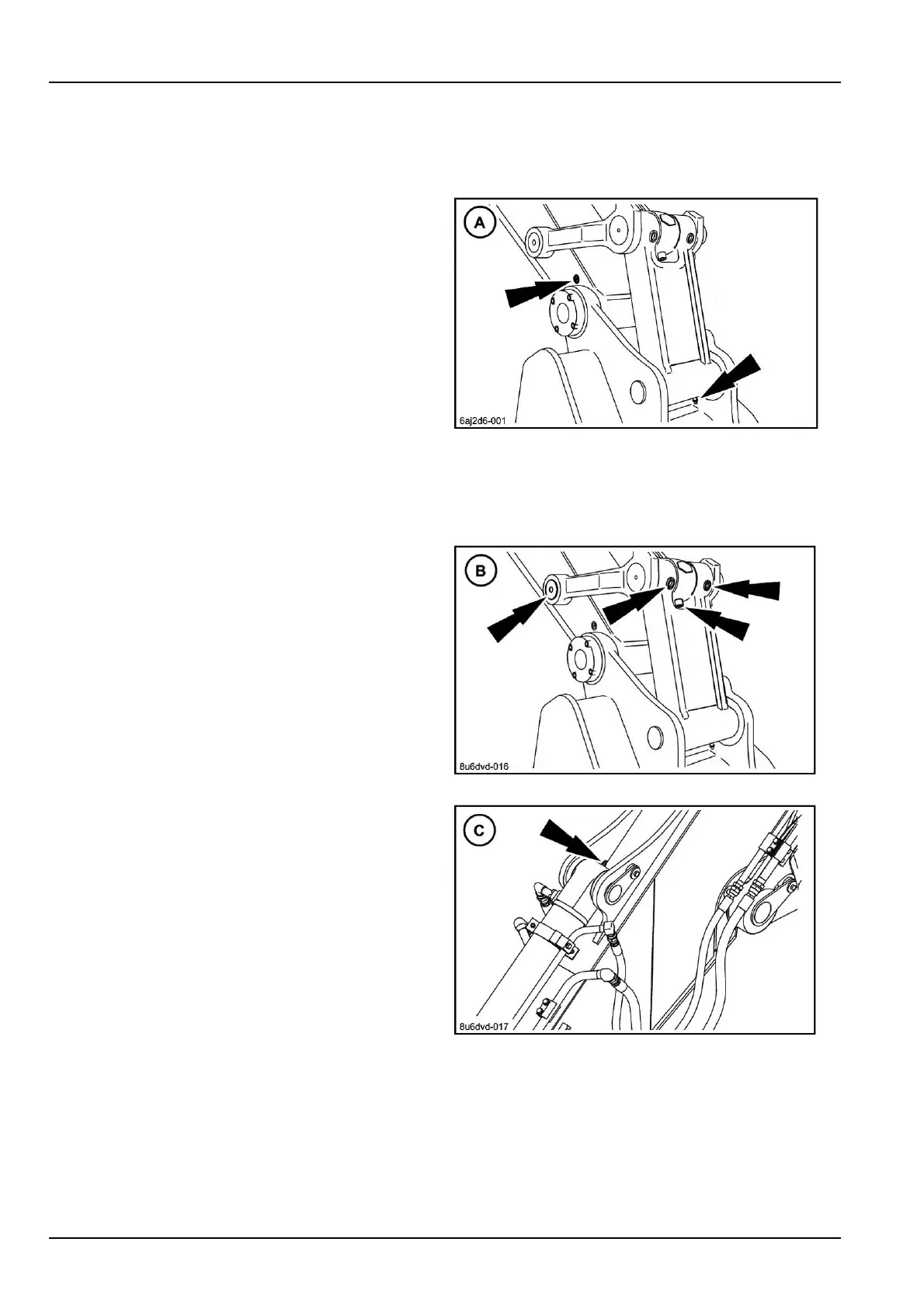 A

6aj2d6-001

B

8u6dvd-016

C

8u6dvd-017